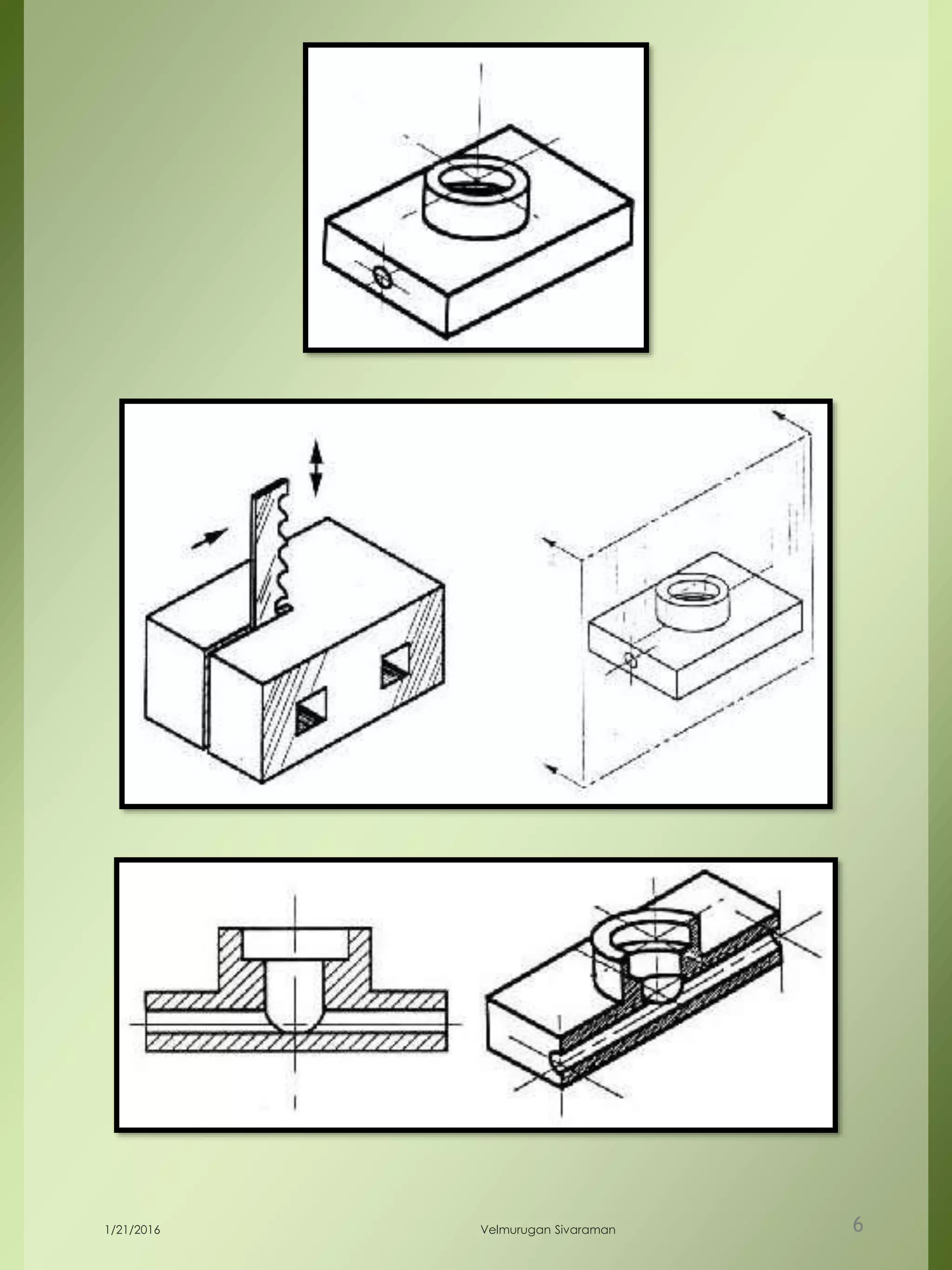 1/21/2016 Velmurugan Sivaraman 6