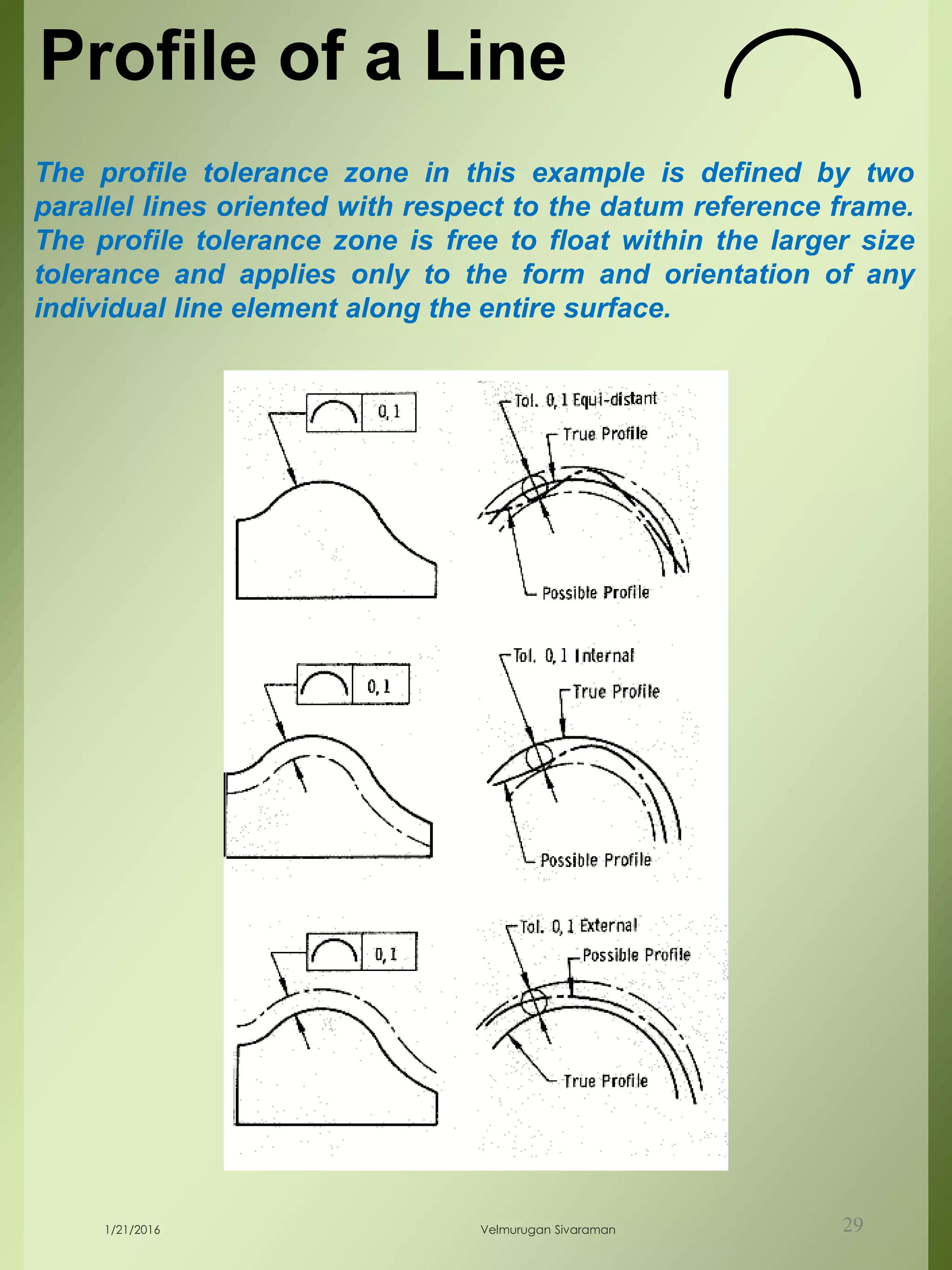 Profile of a Line

The profile tolerance zone in this example is defined by two parallel lines oriented with respect to the datum reference frame. The profile tolerance zone is free to float within the larger size tolerance and applies only to the form and orientation of any individual line element along the entire surface.

0,1

Tol. 0,1 Equi-distant

True Profile

Possible Profile

0,1

Tol. 0,1 Internal

True Profile

Possible Profile

0,1

Tol. 0,1 External

Possible Profile

True Profile

1/21/2016

Velmurugan Sivaraman

29