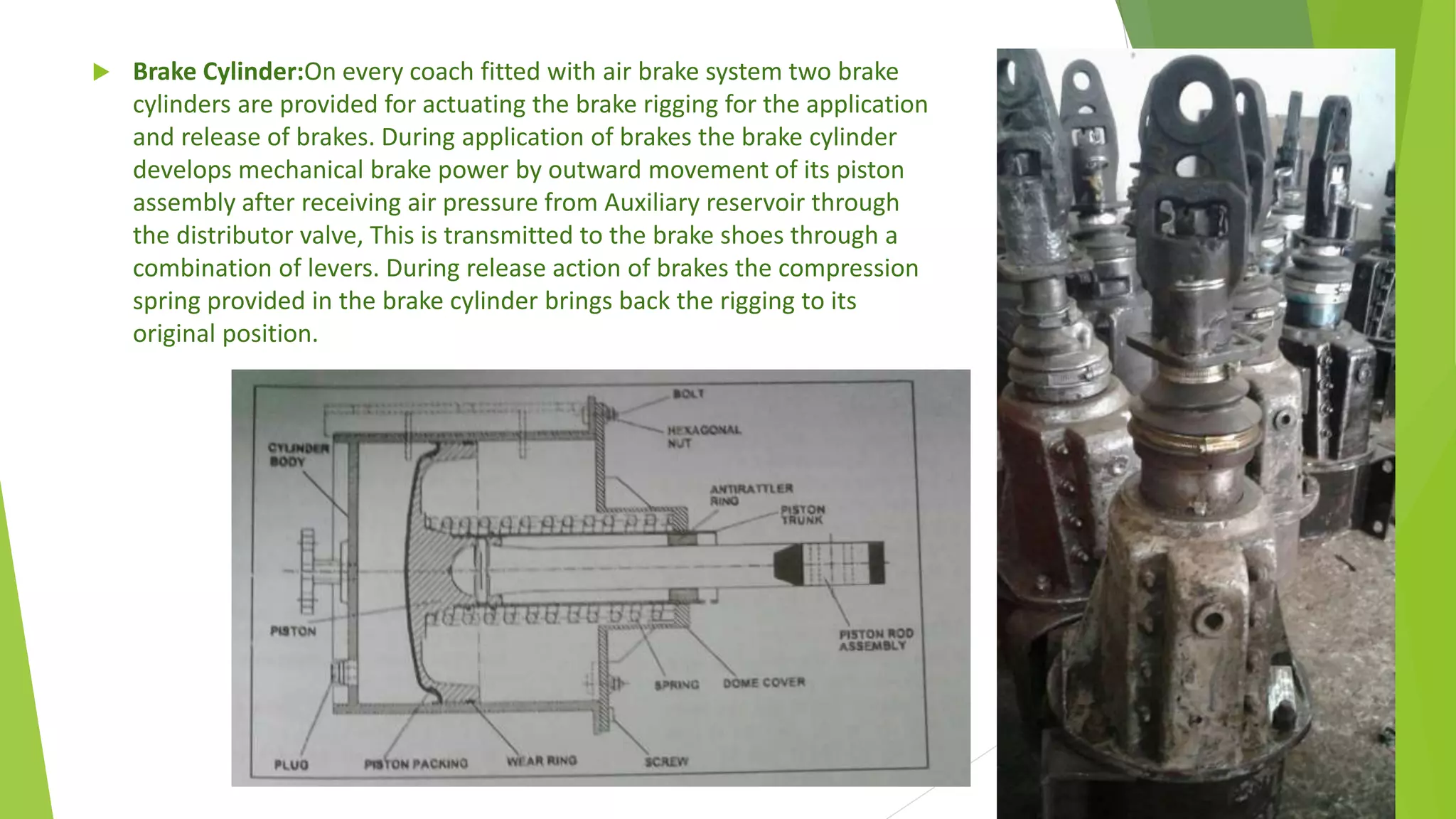 Brake Cylinder:On every coach fitted with air brake system two brake cylinders are provided for actuating the brake rigging for the application and release of brakes. During application of brakes the brake cylinder develops mechanical brake power by outward movement of its piston assembly after receiving air pressure from Auxiliary reservoir through the distributor valve, This is transmitted to the brake shoes through a combination of levers. During release action of brakes the compression spring provided in the brake cylinder brings back the rigging to its original position.

BOLT
HEXAGONAL NUT
CYLINDER BODY
ANTIRATTLER RING
PISTON TRUNK
PISTON
PISTON ROD ASSEMBLY
SPRING
DOME COVER
PLUG
PISTON PACKING
WEAR RING
SCREW