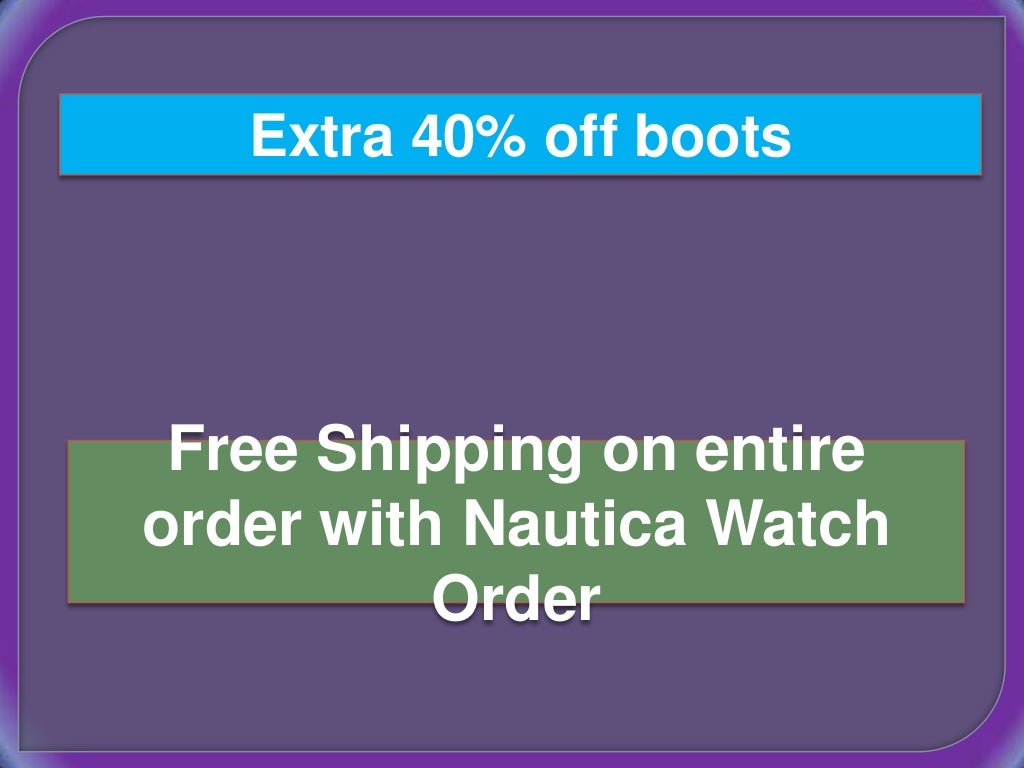 Extra 40% off boots

Free Shipping on entire order with Nautica Watch Order