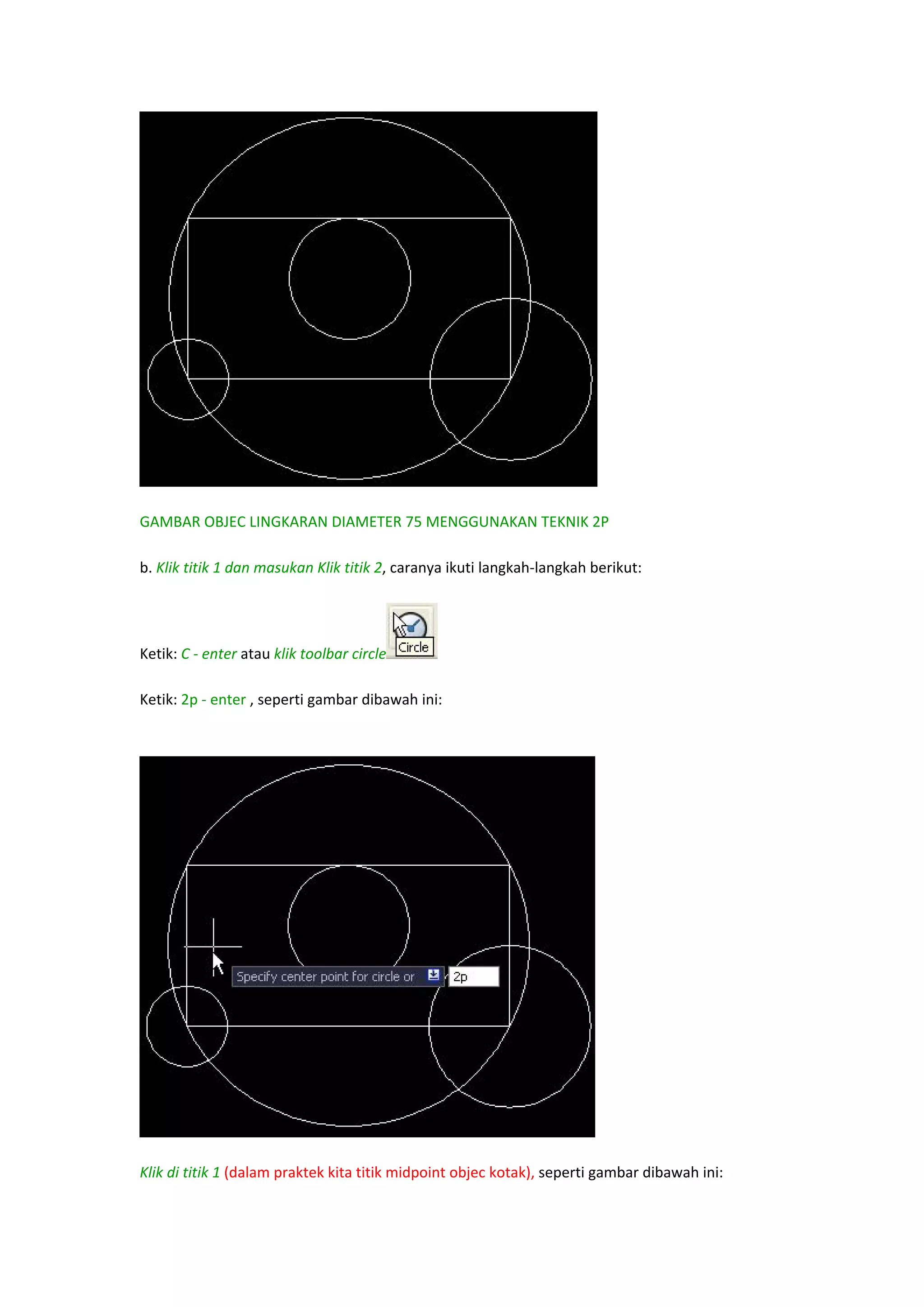 GAMBAR OBJEC LINGKARAN DIAMETER 75 MENGGUNAKAN TEKNIK 2P

b. Klik titik 1 dan masukan Klik titik 2, caranya ikuti langkah-langkah berikut:

Ketik: C - enter atau klik toolbar circle Circle

Ketik: 2p - enter , seperti gambar dibawah ini:

Specify center point for circle or 2p

Klik di titik 1 (dalam praktek kita titik midpoint objec kotak), seperti gambar dibawah ini: