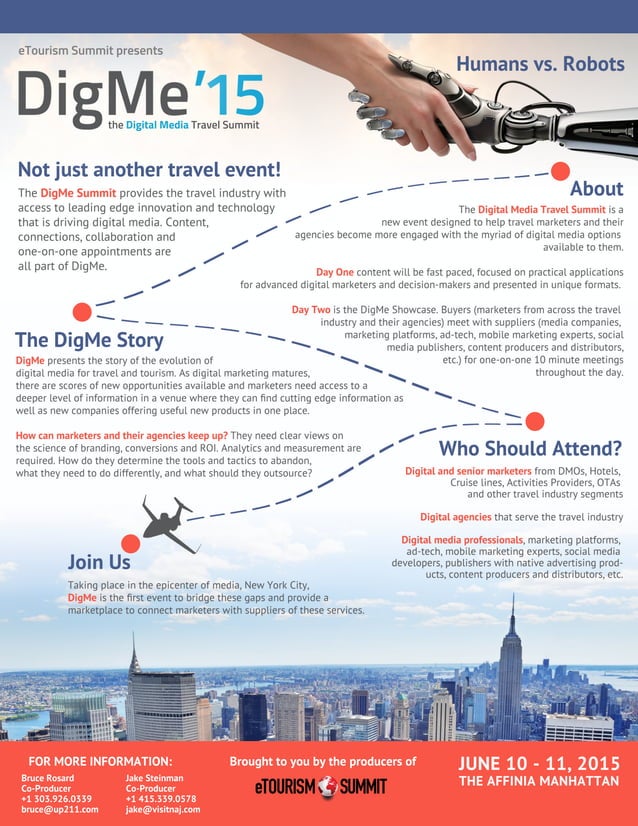 eTourism Summit presents

DigMe'15

the Digital Media Travel Summit

Humans vs. Robots

Not just another travel event!

The DigMe Summit provides the travel industry with access to leading edge innovation and technology that is driving digital media. Content, connections, collaboration and one-on-one appointments are all part of DigMe.

About

The Digital Media Travel Summit is a new event designed to help travel marketers and their agencies become more engaged with the myriad of digital media options available to them.

Day One content will be fast paced, focused on practical applications for advanced digital marketers and decision-makers and presented in unique formats.

Day Two is the DigMe Showcase. Buyers (marketers from across the travel industry and their agencies) meet with suppliers (media companies, marketing platforms, ad-tech, mobile marketing experts, social media publishers, content producers and distributors, etc.) for one-on-one 10 minute meetings throughout the day.

The DigMe Story

DigMe presents the story of the evolution of digital media for travel and tourism. As digital marketing matures, there are scores of new opportunities available and marketers need access to a deeper level of information in a venue where they can find cutting edge information as well as new companies offering useful new products in one place.

How can marketers and their agencies keep up? They need clear views on the science of branding, conversions and ROI. Analytics and measurement are required. How do they determine the tools and tactics to abandon, what they need to do differently, and what should they outsource?

Who Should Attend?

Digital and senior marketers from DMOs, Hotels, Cruise lines, Activities Providers, OTAs and other travel industry segments

Digital agencies that serve the travel industry

Digital media professionals, marketing platforms, ad-tech, mobile marketing experts, social media developers, publishers with native advertising products, content producers and distributors, etc.

Join Us

Taking place in the epicenter of media, New York City, DigMe is the first event to bridge these gaps and provide a marketplace to connect marketers with suppliers of these services.

FOR MORE INFORMATION:

Bruce Rosard
Co-Producer
+1 303.926.0339
bruce@up211.com

Jake Steinman
Co-Producer
+1 415.339.0578
jake@visitnaj.com

Brought to you by the producers of

eTOURISM SUMMIT

JUNE 10 - 11, 2015
THE AFFINIA MANHATTAN