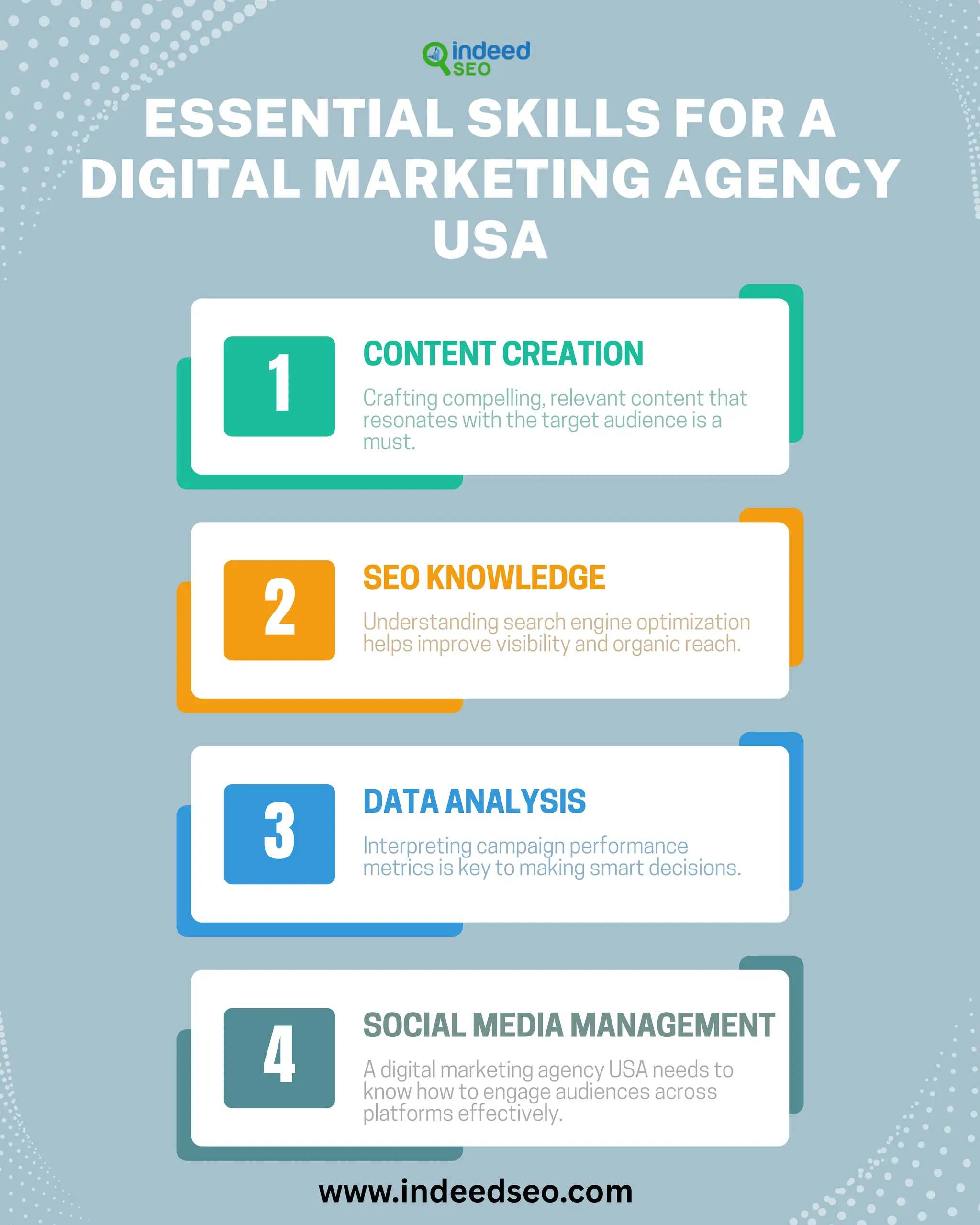 indeed SEO

ESSENTIAL SKILLS FOR A DIGITAL MARKETING AGENCY USA

1

CONTENT CREATION

Crafting compelling, relevant content that resonates with the target audience is a must.

2

SEO KNOWLEDGE

Understanding search engine optimization helps improve visibility and organic reach.

3

DATA ANALYSIS

Interpreting campaign performance metrics is key to making smart decisions.

4

SOCIAL MEDIA MANAGEMENT

A digital marketing agency USA needs to know how to engage audiences across platforms effectively.

www.indeedseo.com