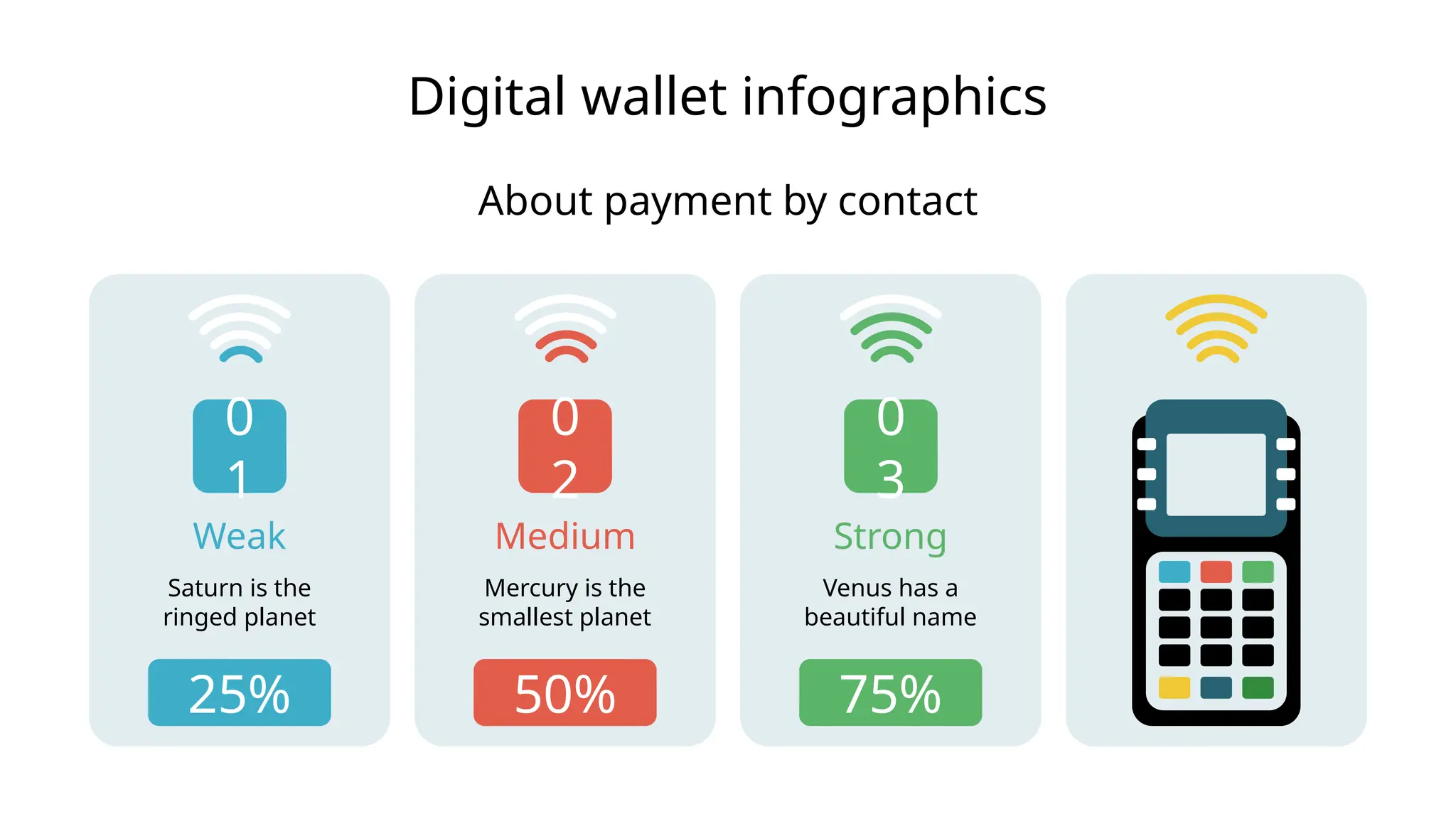 Digital wallet infographics

About payment by contact

01

Weak

Saturn is the ringed planet

25%

02

Medium

Mercury is the smallest planet

50%

03

Strong

Venus has a beautiful name

75%