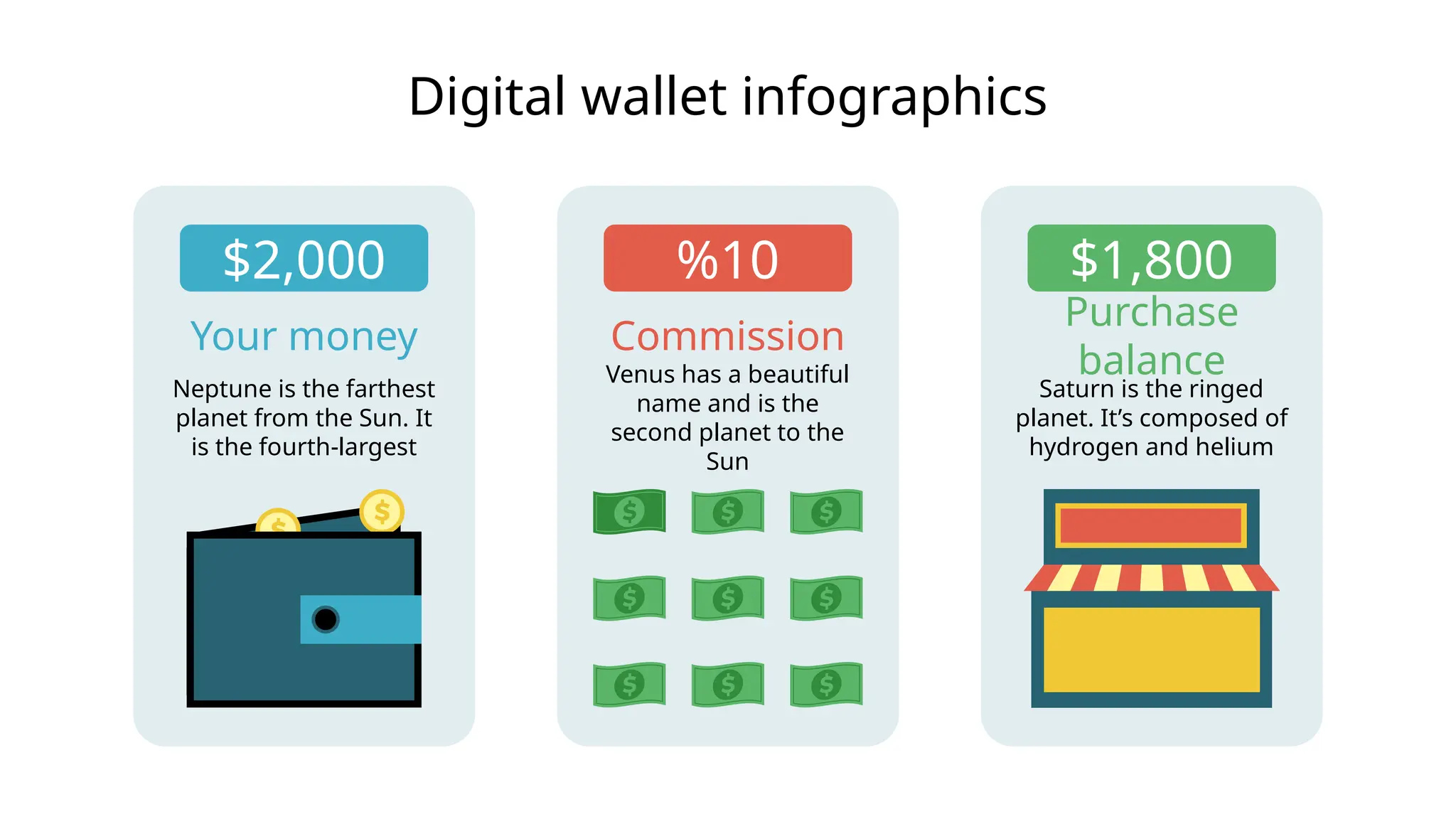 Digital wallet infographics

$2,000

Your money

Neptune is the farthest planet from the Sun. It is the fourth-largest

%10

Commission

Venus has a beautiful name and is the second planet to the Sun

$1,800

Purchase balance

Saturn is the ringed planet. It's composed of hydrogen and helium