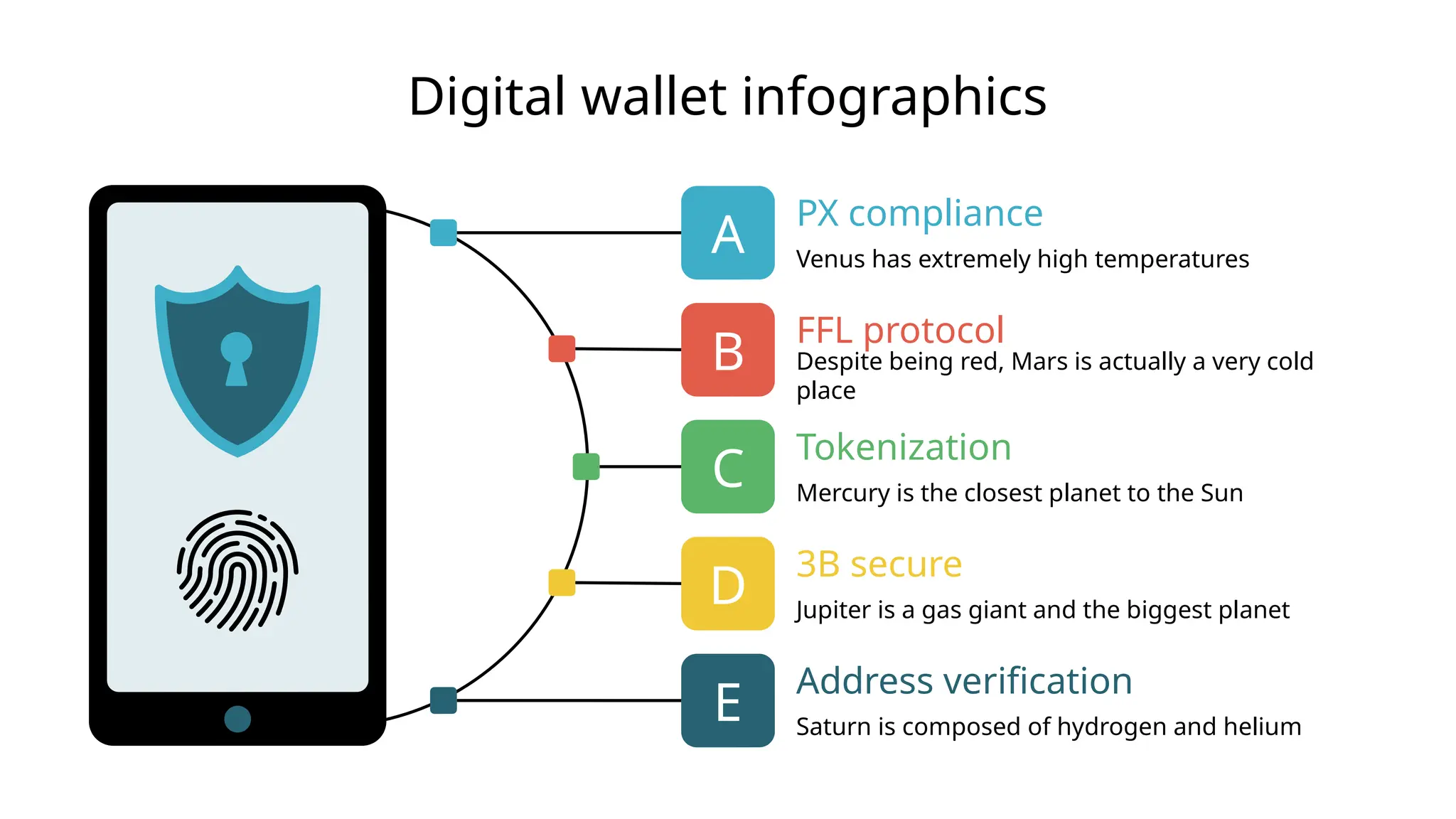 Digital wallet infographics

A
PX compliance
Venus has extremely high temperatures

B
FFL protocol
Despite being red, Mars is actually a very cold place

C
Tokenization
Mercury is the closest planet to the Sun

D
3B secure
Jupiter is a gas giant and the biggest planet

E
Address verification
Saturn is composed of hydrogen and helium