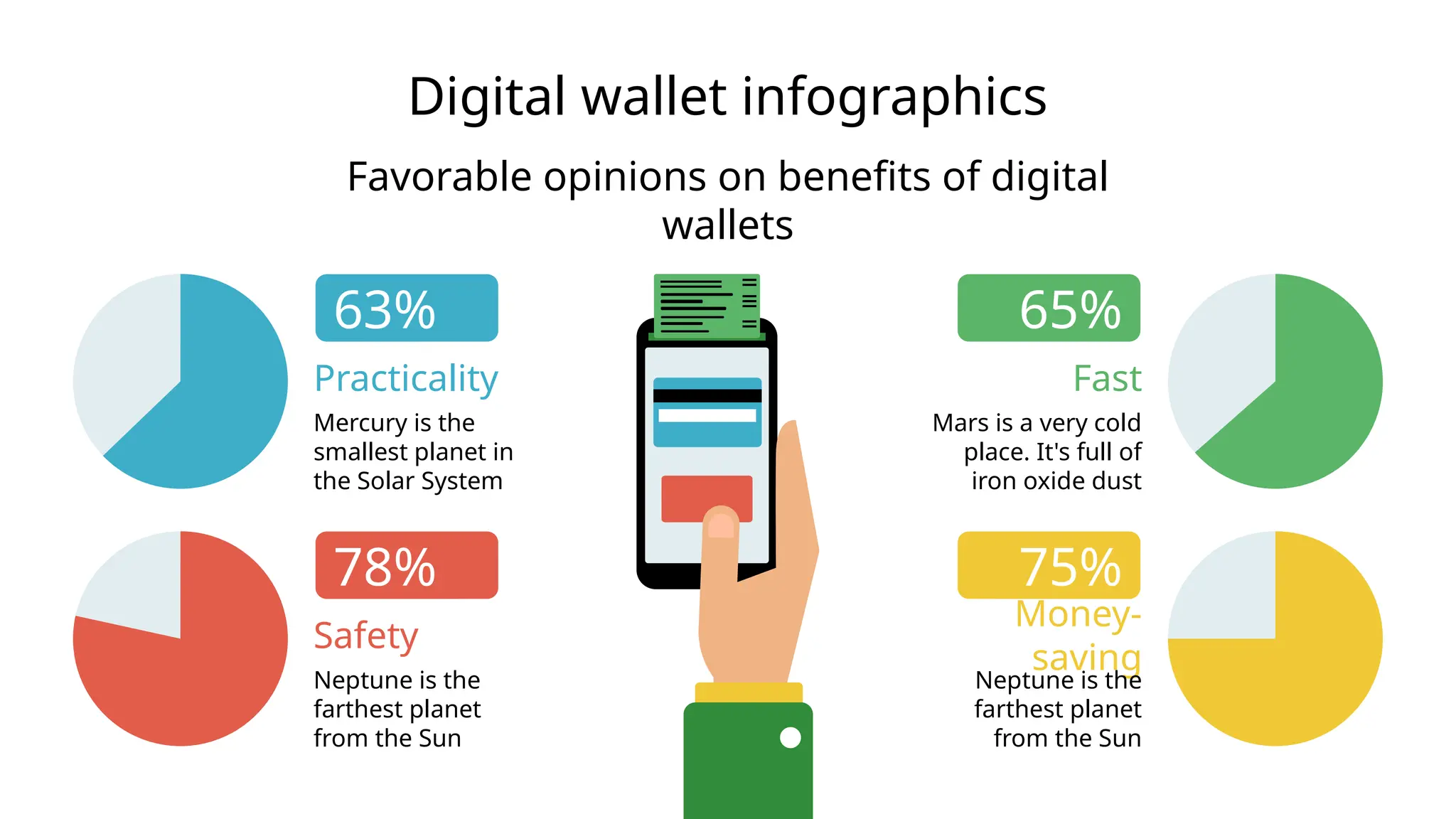 Digital wallet infographics

Favorable opinions on benefits of digital wallets

63%

Practicality

Mercury is the smallest planet in the Solar System

78%

Safety

Neptune is the farthest planet from the Sun

65%

Fast

Mars is a very cold place. It's full of iron oxide dust

75%

Money-saving

Neptune is the farthest planet from the Sun