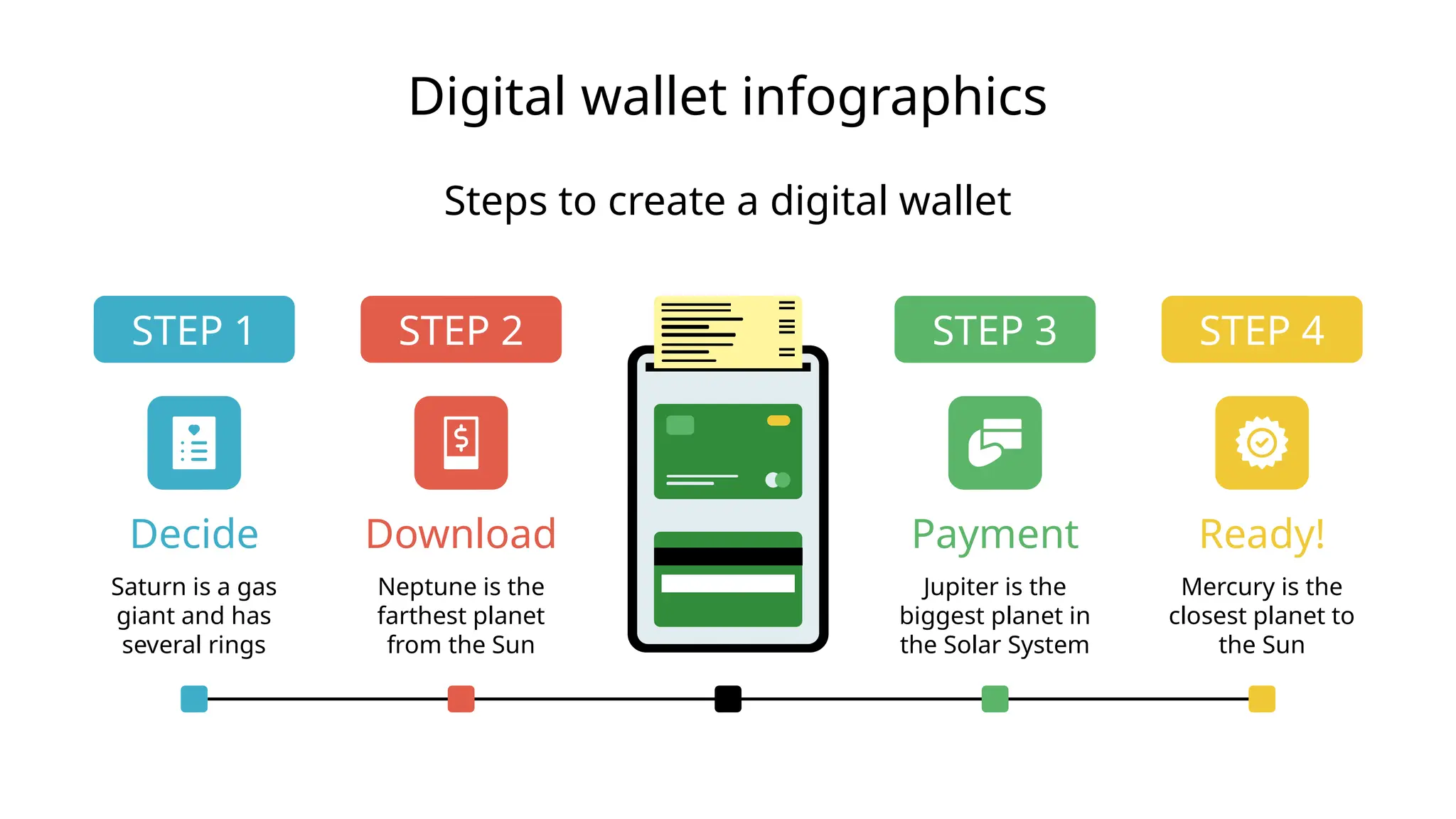 Digital wallet infographics

Steps to create a digital wallet

STEP 1

Decide

Saturn is a gas giant and has several rings

STEP 2

Download

Neptune is the farthest planet from the Sun

STEP 3

Payment

Jupiter is the biggest planet in the Solar System

STEP 4

Ready!

Mercury is the closest planet to the Sun