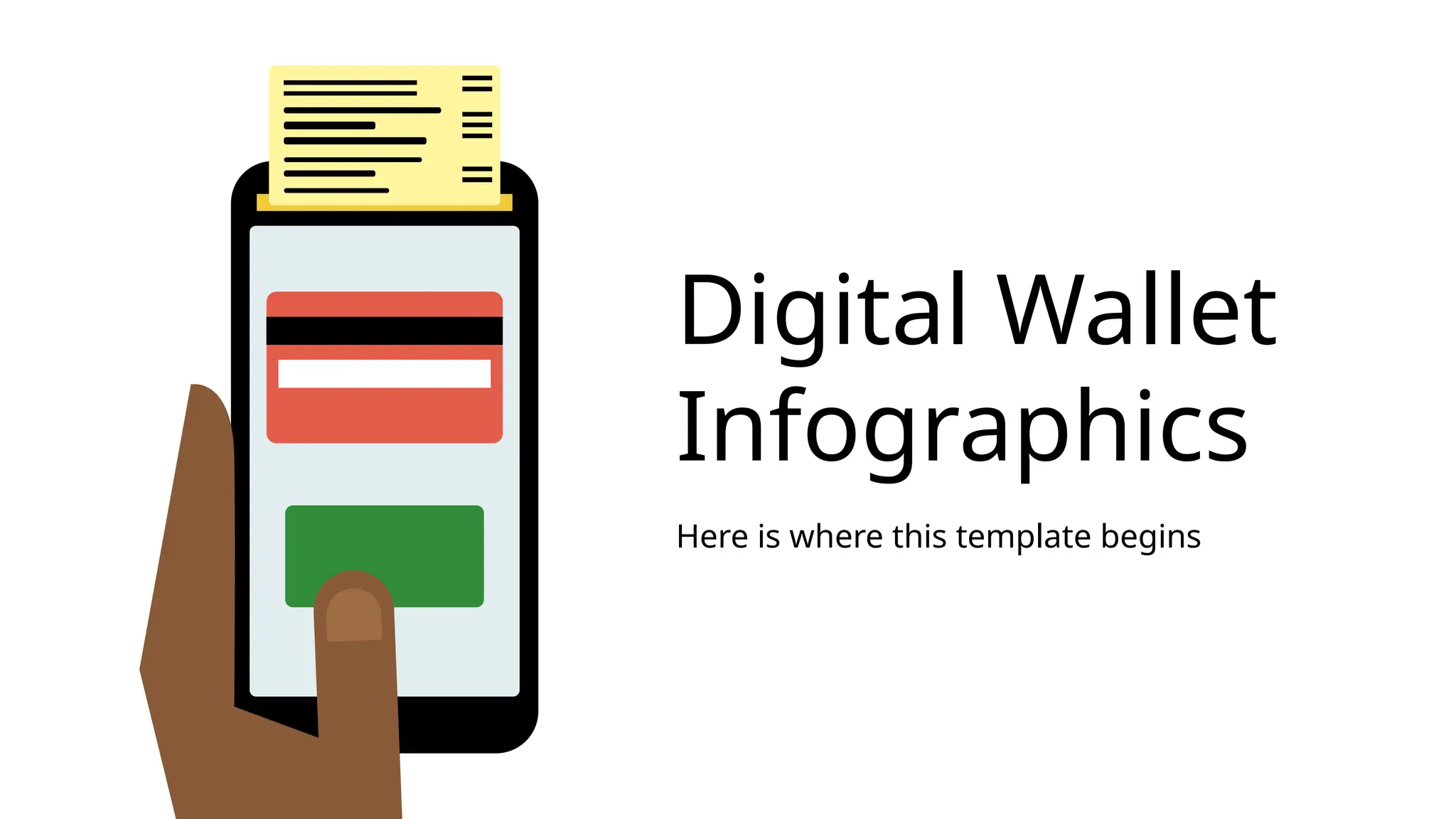 Digital Wallet Infographics

Here is where this template begins