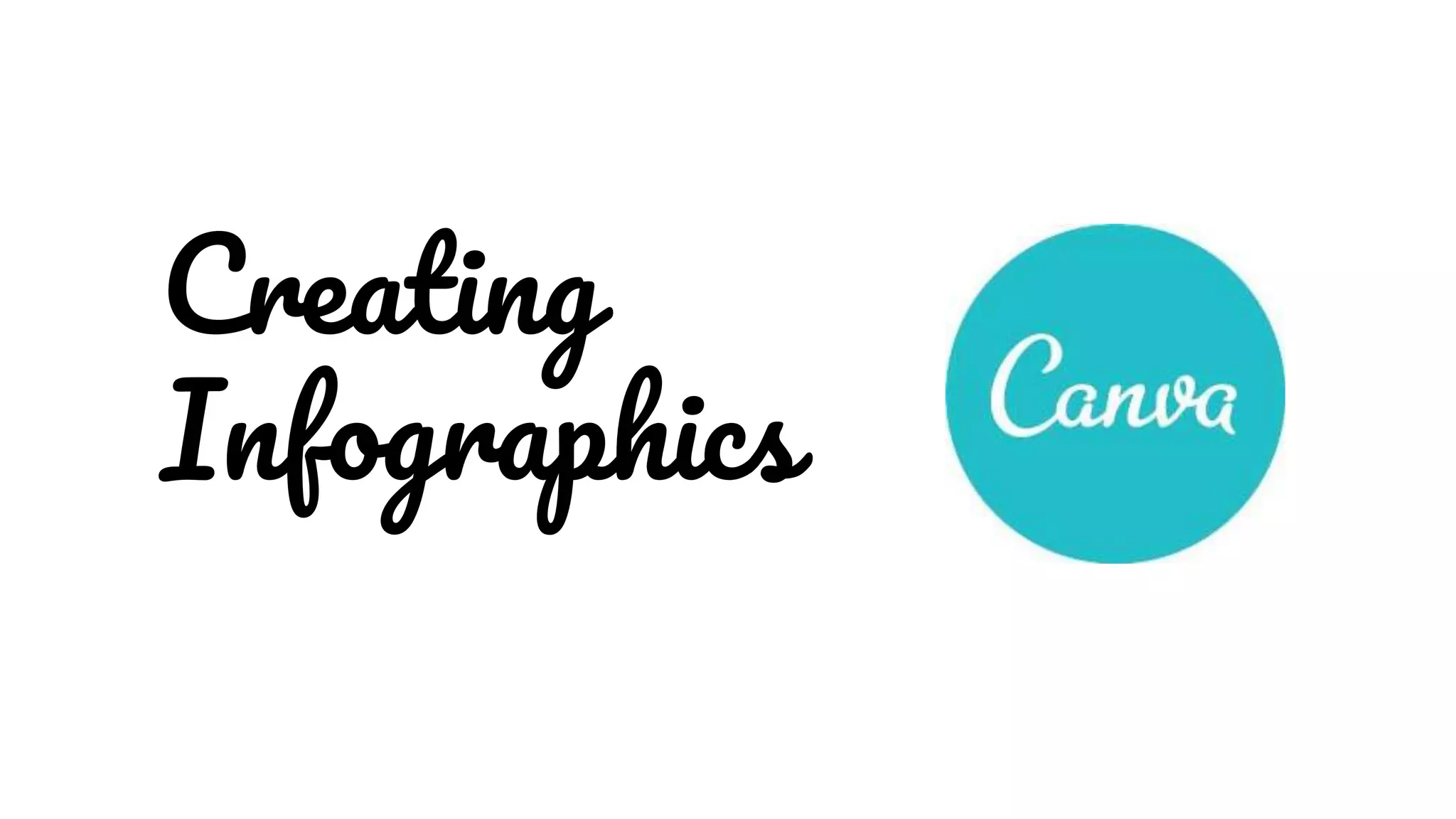 Creating Infographics

Canva