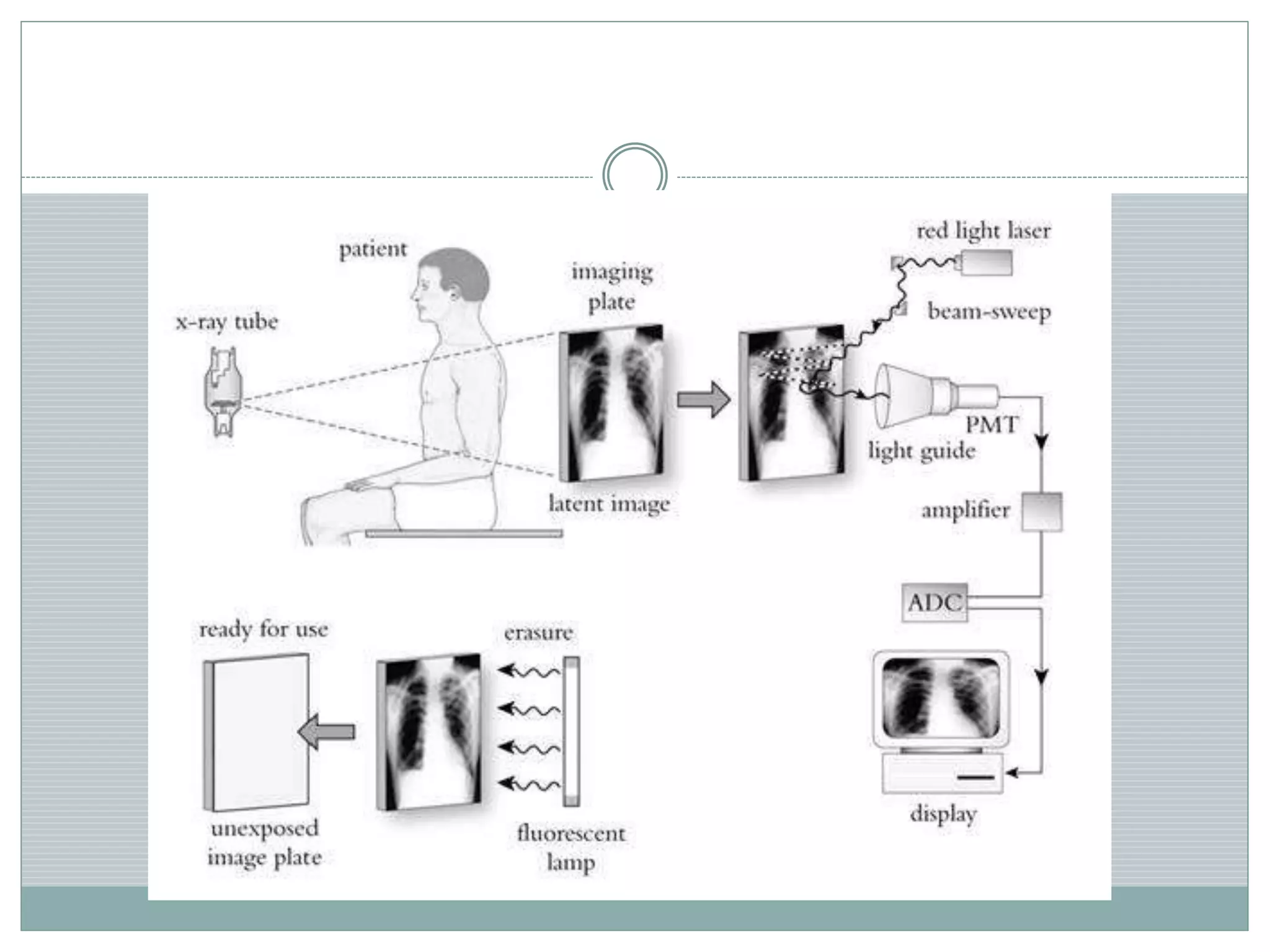 patient

x-ray tube

imaging plate

latent image

red light laser

beam-sweep

PMT

light guide

amplifier

ADC

display

ready for use

unexposed image plate

erasure

fluorescent lamp