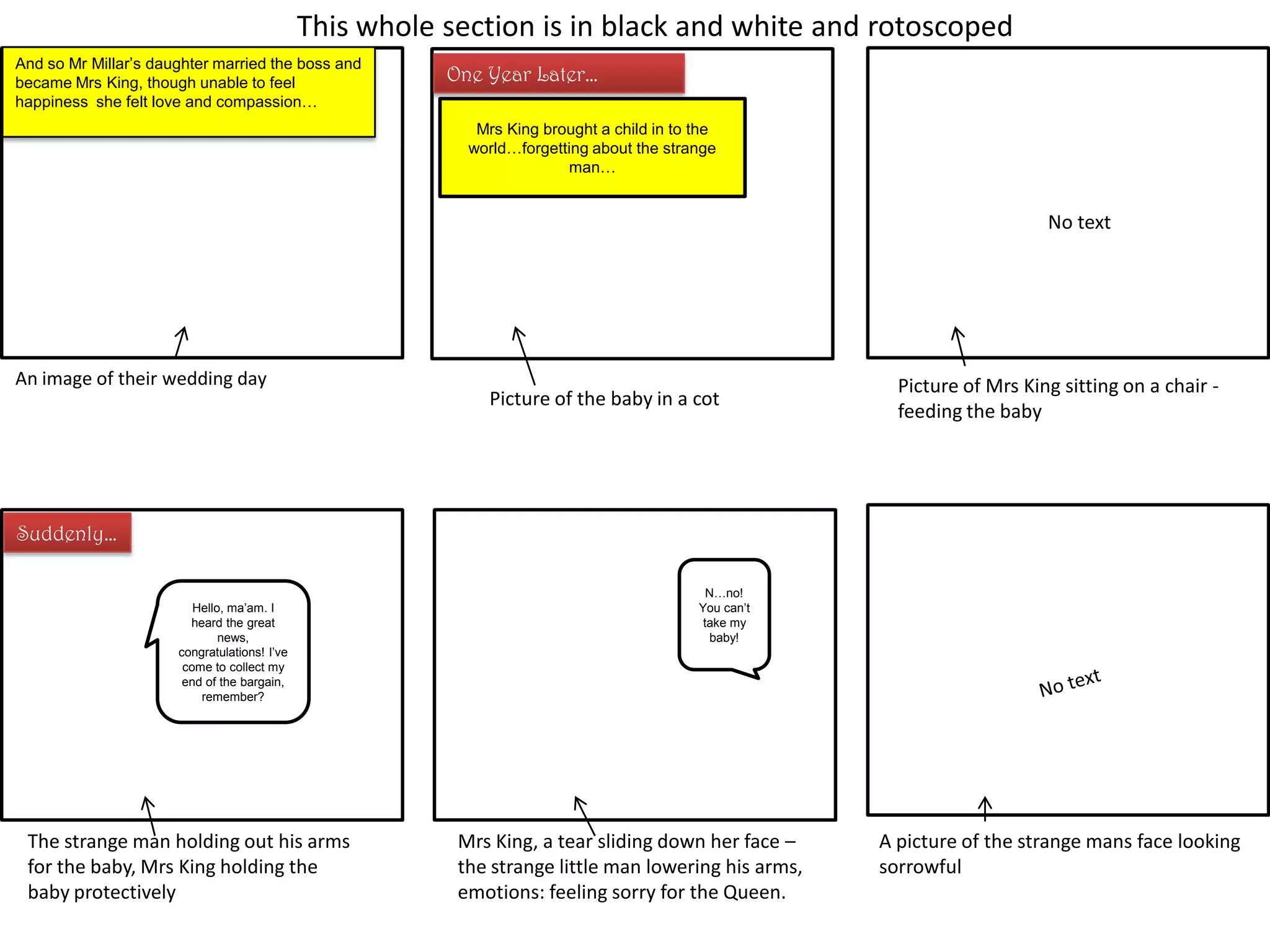 This whole section is in black and white and rotoscoped

And so Mr Millar's daughter married the boss and became Mrs King, though unable to feel happiness  she felt love and compassion…

An image of their wedding day

One Year Later...

Mrs King brought a child in to the world…forgetting about the strange man…

Picture of the baby in a cot

No text

Picture of Mrs King sitting on a chair - feeding the baby

Suddenly...

Hello, ma'am. I heard the great news, congratulations! I've come to collect my end of the bargain, remember?

The strange man holding out his arms for the baby, Mrs King holding the baby protectively

N…no! You can't take my baby!

Mrs King, a tear sliding down her face – the strange little man lowering his arms, emotions: feeling sorry for the Queen.

No text

A picture of the strange mans face looking sorrowful