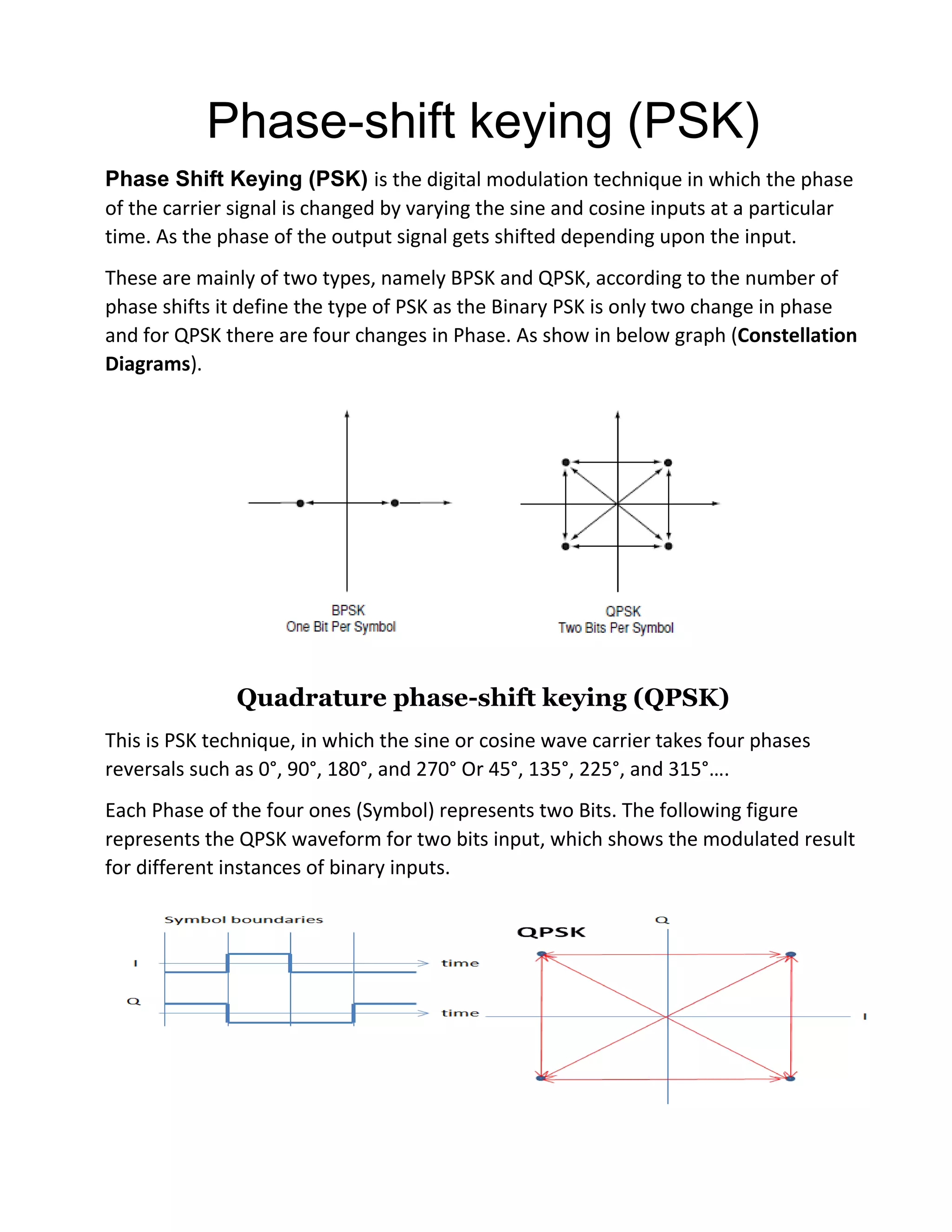 Phase-shift keying (PSK)

Phase Shift Keying (PSK) is the digital modulation technique in which the phase of the carrier signal is changed by varying the sine and cosine inputs at a particular time. As the phase of the output signal gets shifted depending upon the input.

These are mainly of two types, namely BPSK and QPSK, according to the number of phase shifts it define the type of PSK as the Binary PSK is only two change in phase and for QPSK there are four changes in Phase. As show in below graph (Constellation Diagrams).

BPSK
One Bit Per Symbol

QPSK
Two Bits Per Symbol

Quadrature phase-shift keying (QPSK)

This is PSK technique, in which the sine or cosine wave carrier takes four phases reversals such as 0°, 90°, 180°, and 270° Or 45°, 135°, 225°, and 315°….

Each Phase of the four ones (Symbol) represents two Bits. The following figure represents the QPSK waveform for two bits input, which shows the modulated result for different instances of binary inputs.

Symbol boundaries
I
time
Q
time

QPSK
Q
I