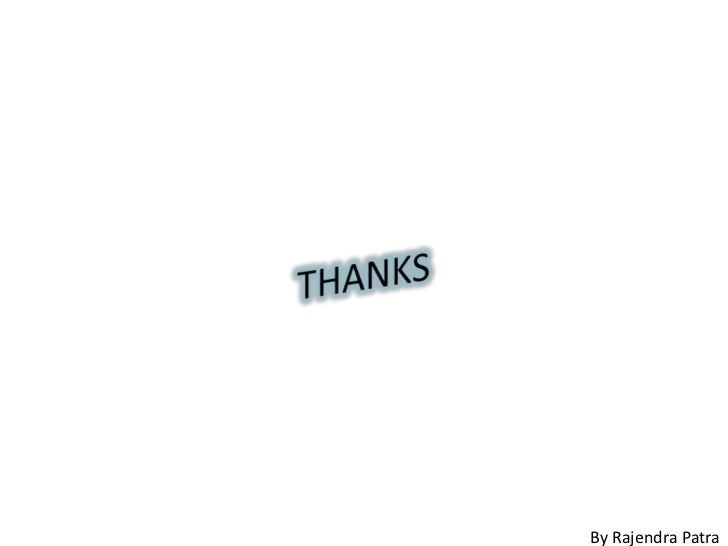 THANKS

By Rajendra Patra