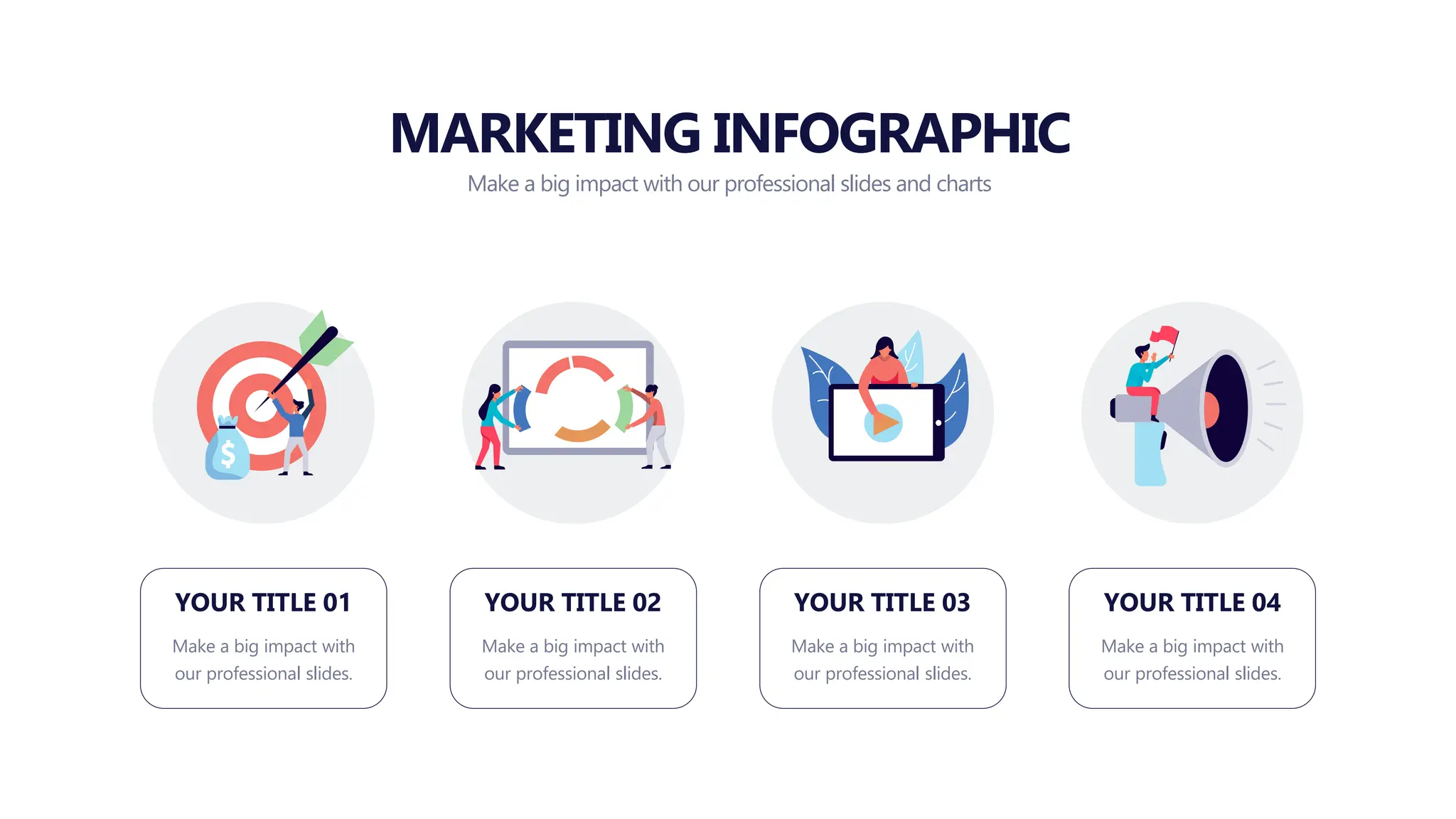 MARKETING INFOGRAPHIC

Make a big impact with our professional slides and charts

$

YOUR TITLE 01

Make a big impact with our professional slides.

YOUR TITLE 02

Make a big impact with our professional slides.

YOUR TITLE 03

Make a big impact with our professional slides.

YOUR TITLE 04

Make a big impact with our professional slides.