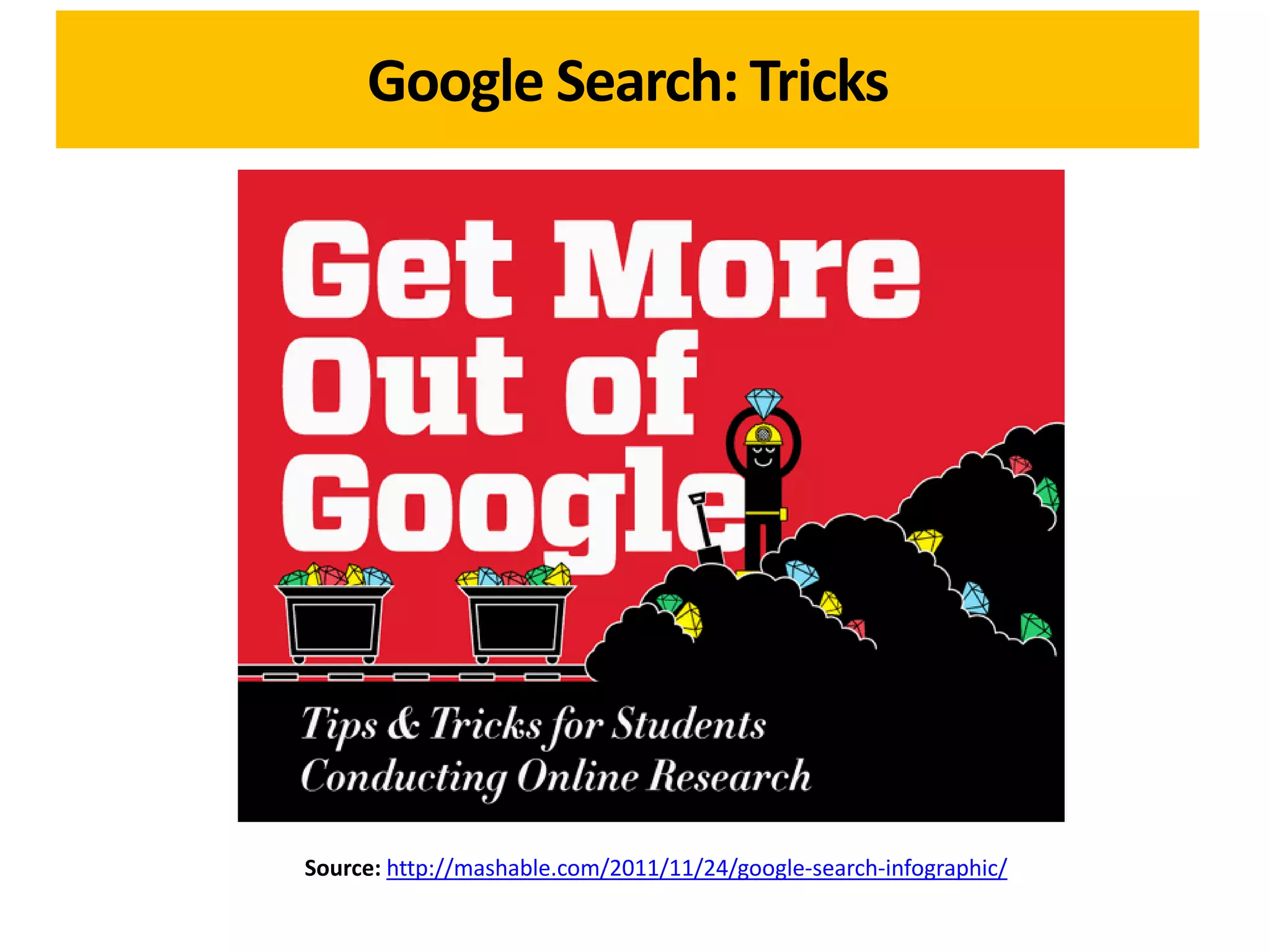 Google Search: Tricks

Get More Out of Google

Tips & Tricks for Students Conducting Online Research

Source: http://mashable.com/2011/11/24/google-search-infographic/