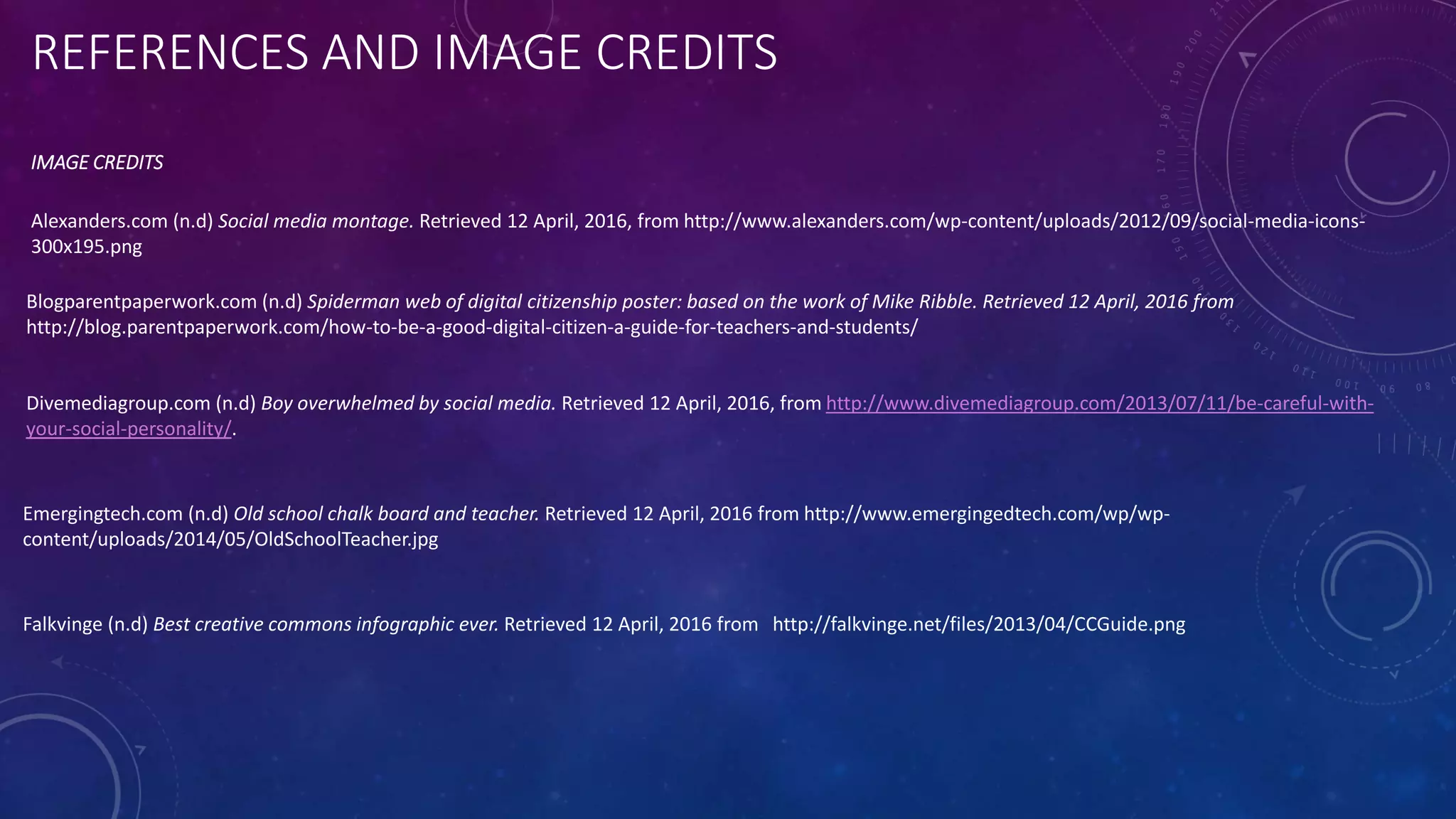 REFERENCES AND IMAGE CREDITS

IMAGE CREDITS

Alexanders.com (n.d) Social media montage. Retrieved 12 April, 2016, from http://www.alexanders.com/wp-content/uploads/2012/09/social-media-icons-300x195.png

Blogparentpaperwork.com (n.d) Spiderman web of digital citizenship poster: based on the work of Mike Ribble. Retrieved 12 April, 2016 from http://blog.parentpaperwork.com/how-to-be-a-good-digital-citizen-a-guide-for-teachers-and-students/

Divemediagroup.com (n.d) Boy overwhelmed by social media. Retrieved 12 April, 2016, from http://www.divemediagroup.com/2013/07/11/be-careful-with-your-social-personality/.

Emergingtech.com (n.d) Old school chalk board and teacher. Retrieved 12 April, 2016 from http://www.emergingedtech.com/wp/wp-content/uploads/2014/05/OldSchoolTeacher.jpg

Falkvinge (n.d) Best creative commons infographic ever. Retrieved 12 April, 2016 from http://falkvinge.net/files/2013/04/CCGuide.png