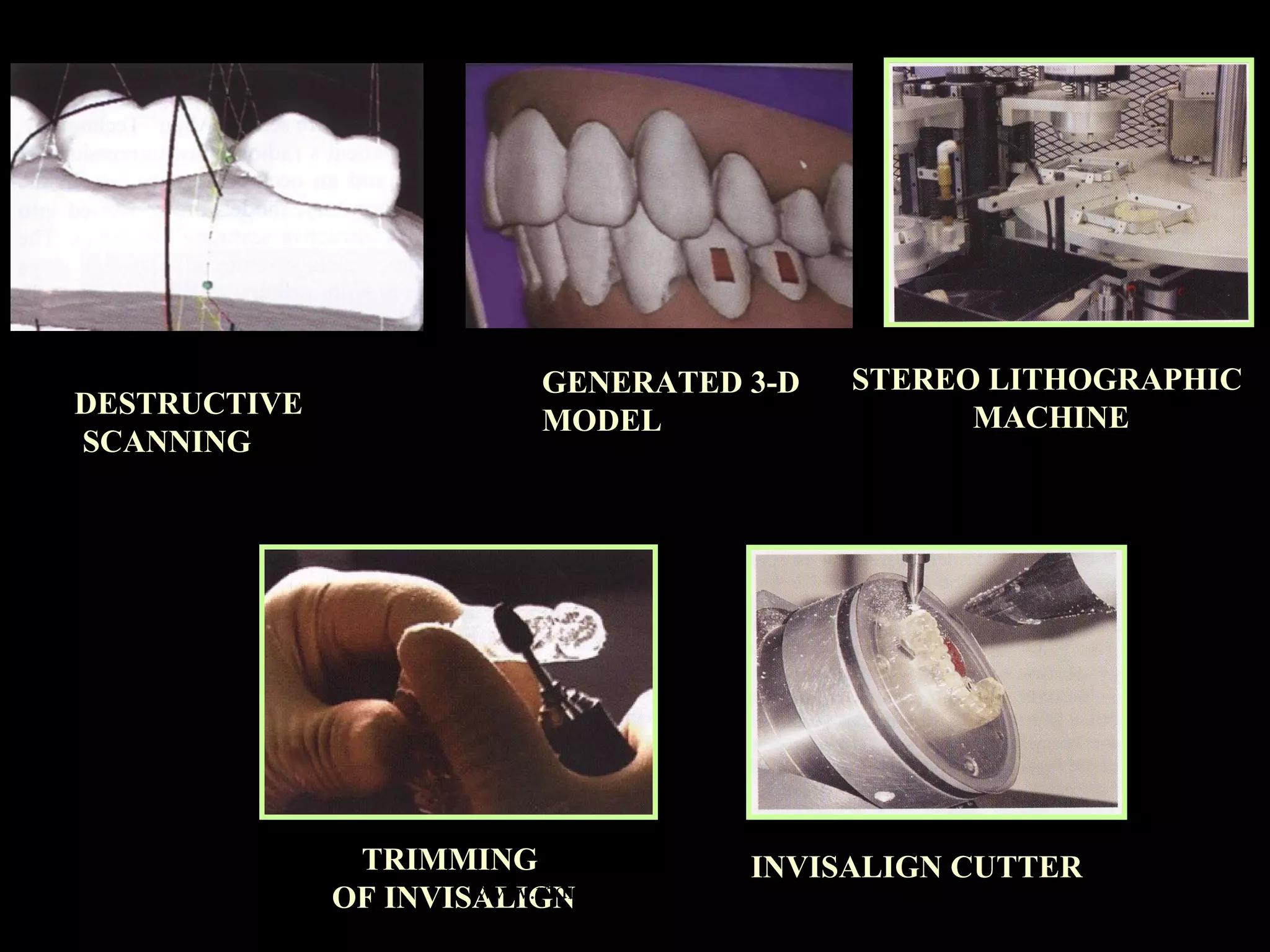 DESTRUCTIVE SCANNING

GENERATED 3-D MODEL

STEREO LITHOGRAPHIC MACHINE

TRIMMING OF INVISALIGN

INVISALIGN CUTTER