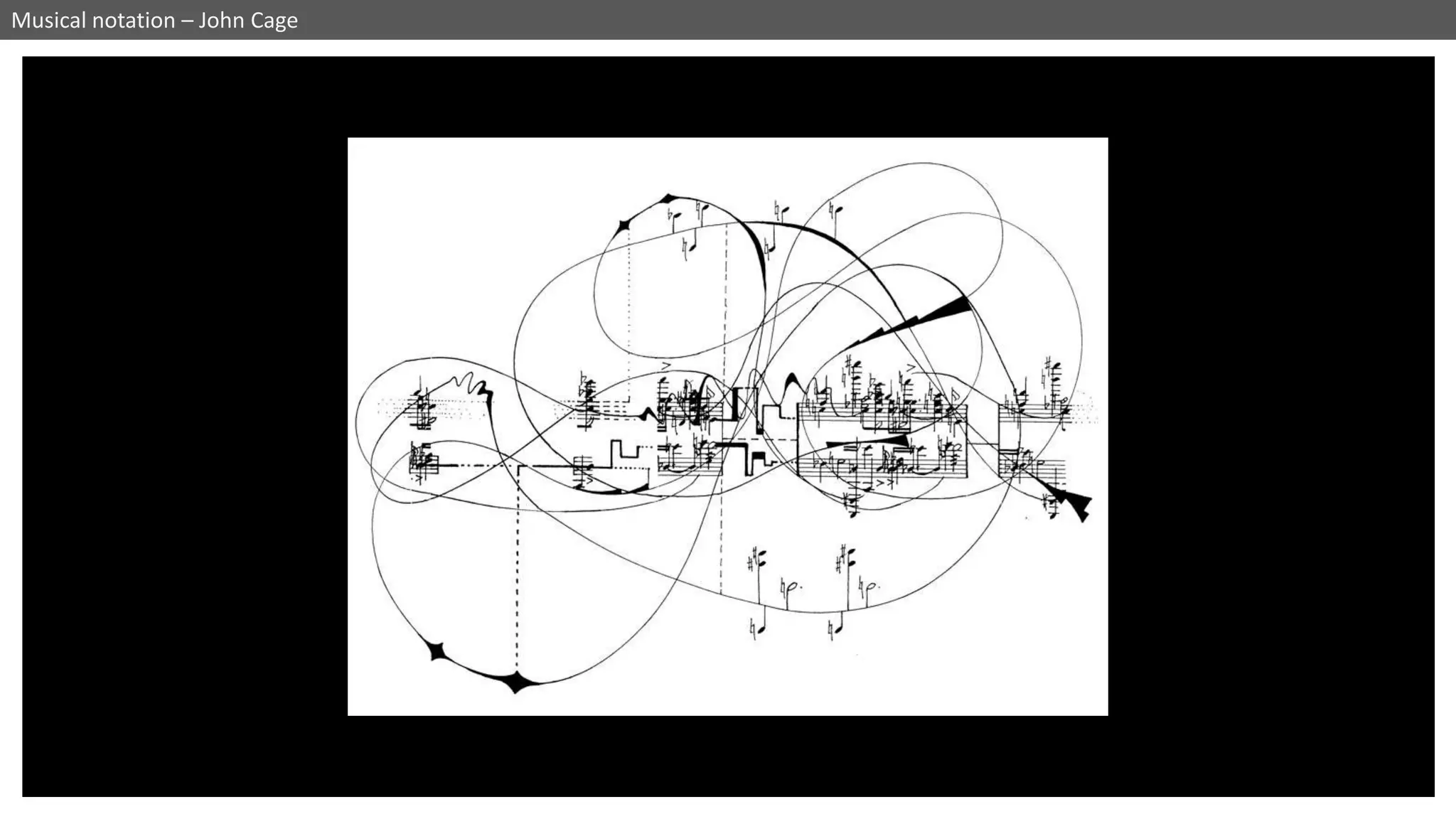 Musical notation – John Cage