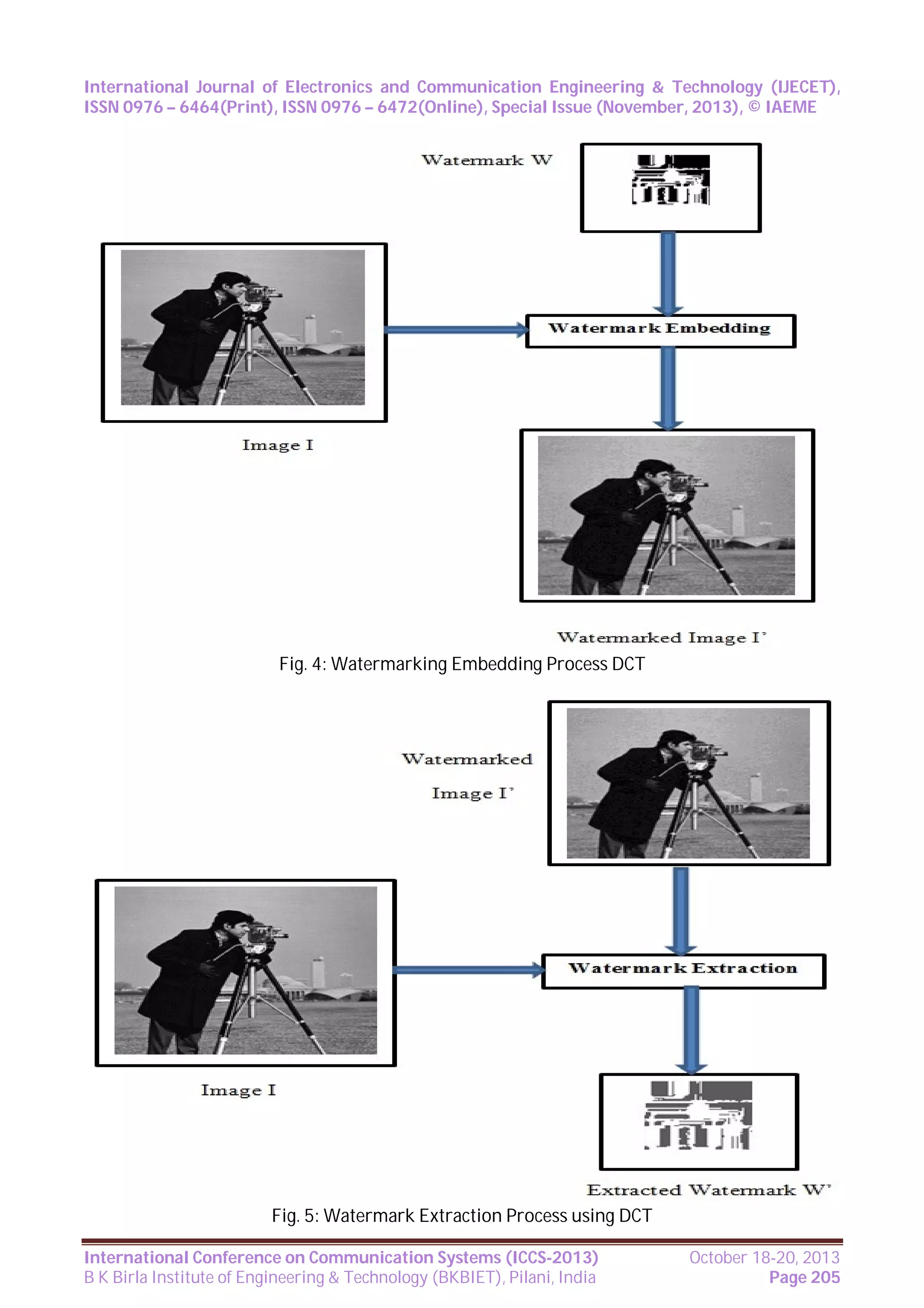 International Journal of Electronics and Communication Engineering & Technology (IJECET), ISSN 0976 – 6464(Print), ISSN 0976 – 6472(Online), Special Issue (November, 2013), © IAEME

Watermark W

Watermark Embedding

Image I

Watermarked Image I'

Fig. 4: Watermarking Embedding Process DCT

Watermarked Image I'

Watermark Extraction

Image I

Extracted Watermark W'

Fig. 5: Watermark Extraction Process using DCT

International Conference on Communication Systems (ICCS-2013)
B K Birla Institute of Engineering & Technology (BKBIET), Pilani, India

October 18-20, 2013
Page 205