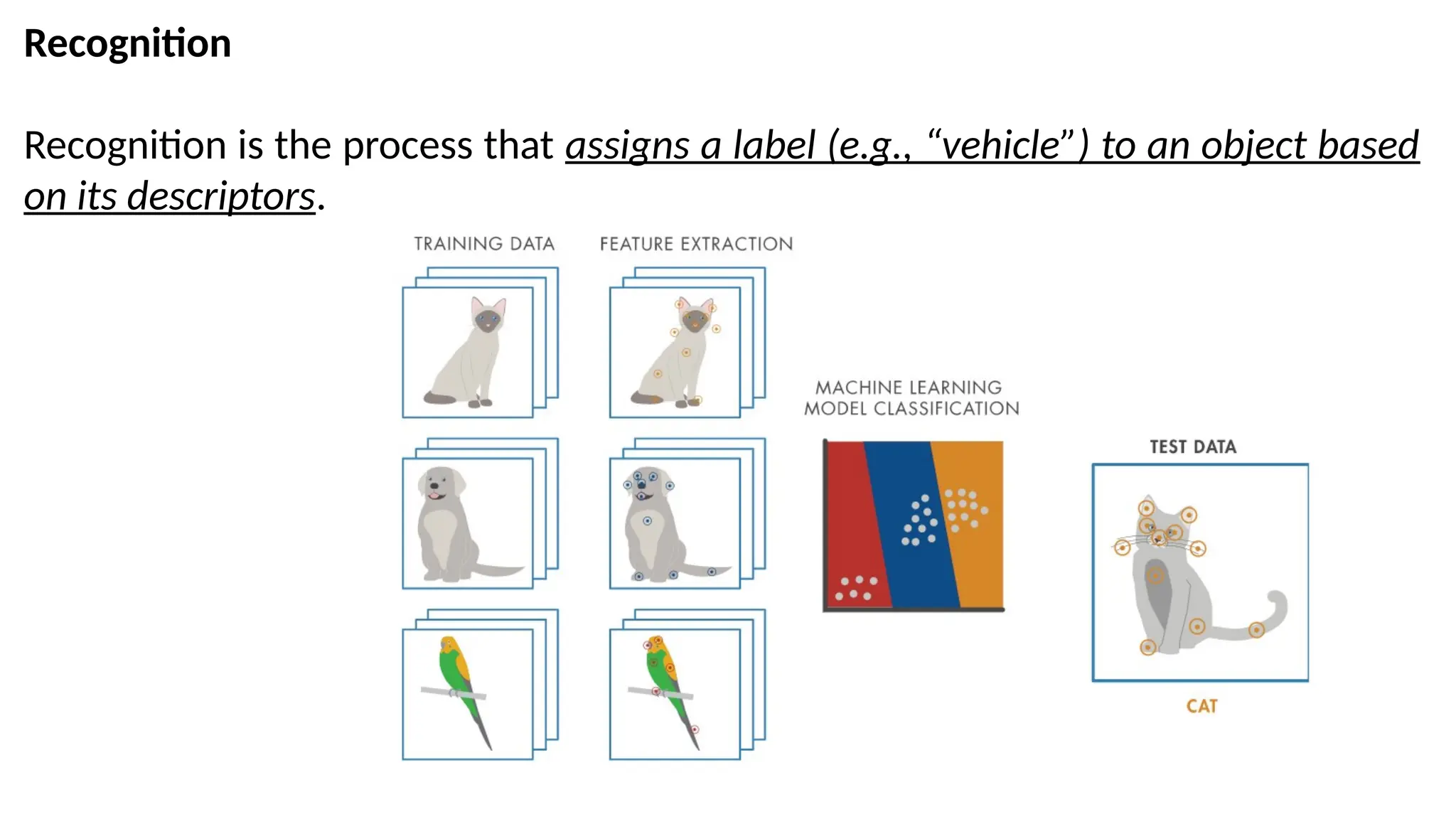 Recognition

Recognition is the process that assigns a label (e.g., “vehicle”) to an object based on its descriptors.

TRAINING DATA

FEATURE EXTRACTION

MACHINE LEARNING MODEL CLASSIFICATION

TEST DATA

CAT