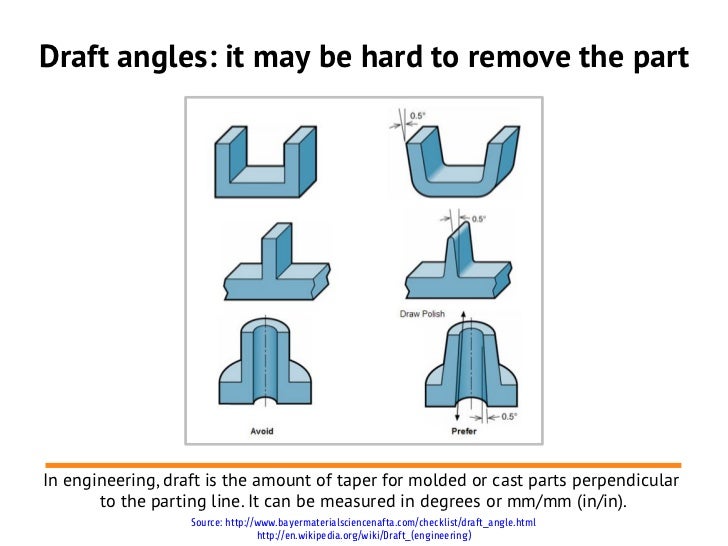 Draft angles: it may be hard to remove the part

0.5°

0.5°

Draw Polish

0.5°

Avoid

Prefer

In engineering, draft is the amount of taper for molded or cast parts perpendicular to the parting line. It can be measured in degrees or mm/mm (in/in).

Source: http://www.bayermaterialsciencenafta.com/checklist/draft_angle.html
http://en.wikipedia.org/wiki/Draft_(engineering)