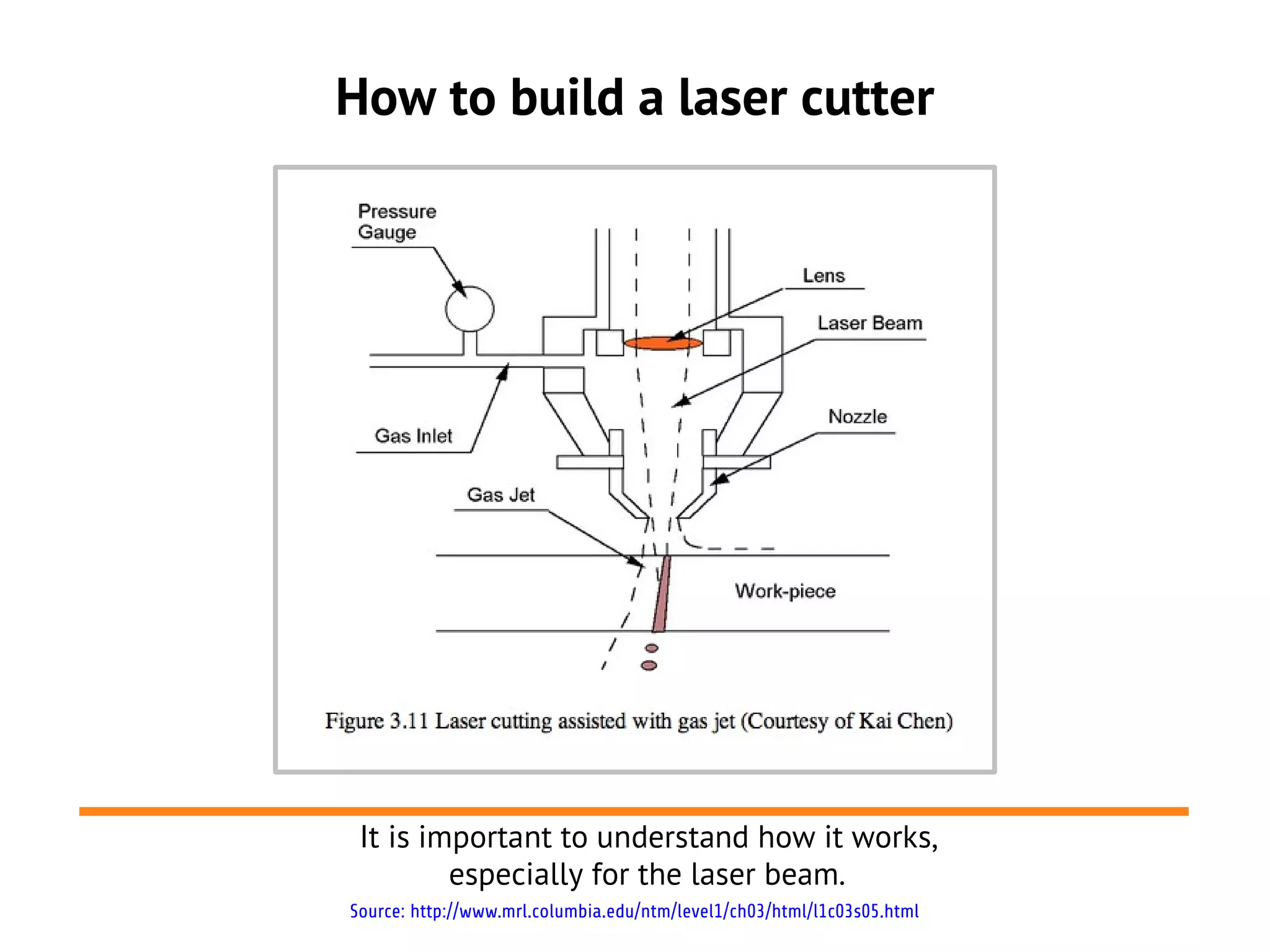 How to build a laser cutter

Pressure Gauge

Lens

Laser Beam

Nozzle

Gas Inlet

Gas Jet

Work-piece

Figure 3.11 Laser cutting assisted with gas jet (Courtesy of Kai Chen)

It is important to understand how it works, especially for the laser beam.

Source: http://www.mrl.columbia.edu/ntm/level1/ch03/html/l1c03s05.html