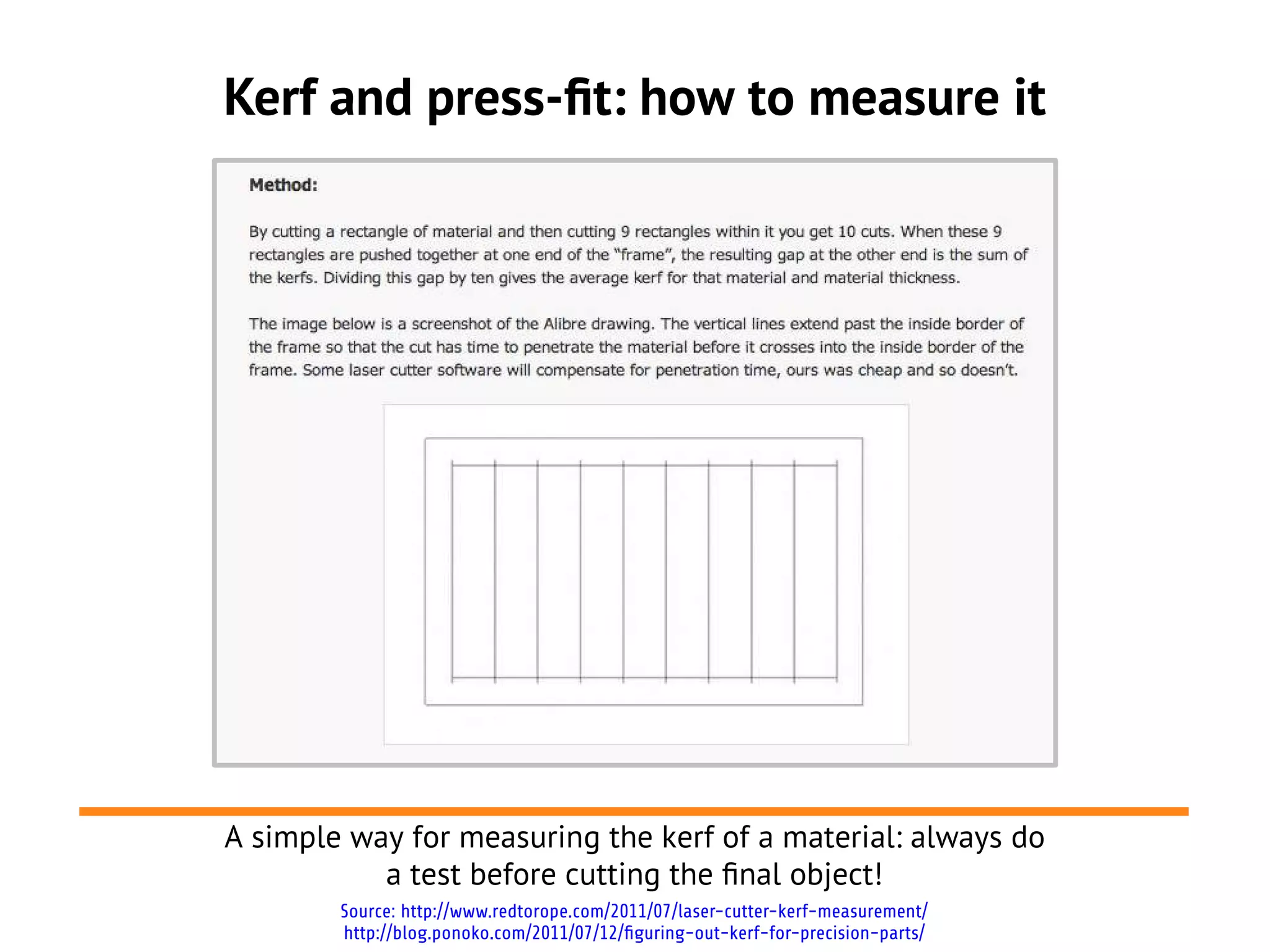 Kerf and press-fit: how to measure it

Method:

By cutting a rectangle of material and then cutting 9 rectangles within it you get 10 cuts. When these 9 rectangles are pushed together at one end of the "frame", the resulting gap at the other end is the sum of the kerfs. Dividing this gap by ten gives the average kerf for that material and material thickness.

The image below is a screenshot of the Alibre drawing. The vertical lines extend past the inside border of the frame so that the cut has time to penetrate the material before it crosses into the inside border of the frame. Some laser cutter software will compensate for penetration time, ours was cheap and so doesn't.

A simple way for measuring the kerf of a material: always do a test before cutting the final object!

Source: http://www.redtorope.com/2011/07/laser-cutter-kerf-measurement/
http://blog.ponoko.com/2011/07/12/figuring-out-kerf-for-precision-parts/