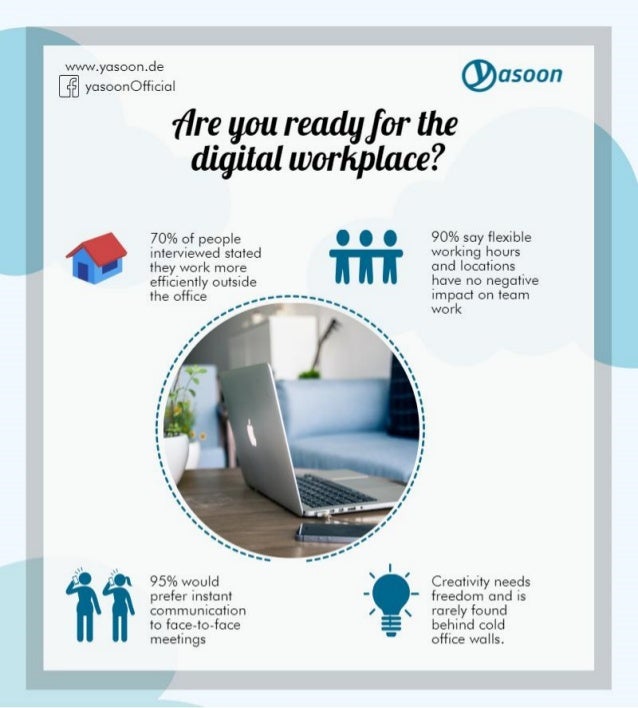 www.yasoon.de
yasoonOfficial

yasoon

Are you ready for the digital workplace?

70% of people interviewed stated they work more efficiently outside the office

90% say flexible working hours and locations have no negative impact on team work

95% would prefer instant communication to face-to-face meetings

Creativity needs freedom and is rarely found behind cold office walls.