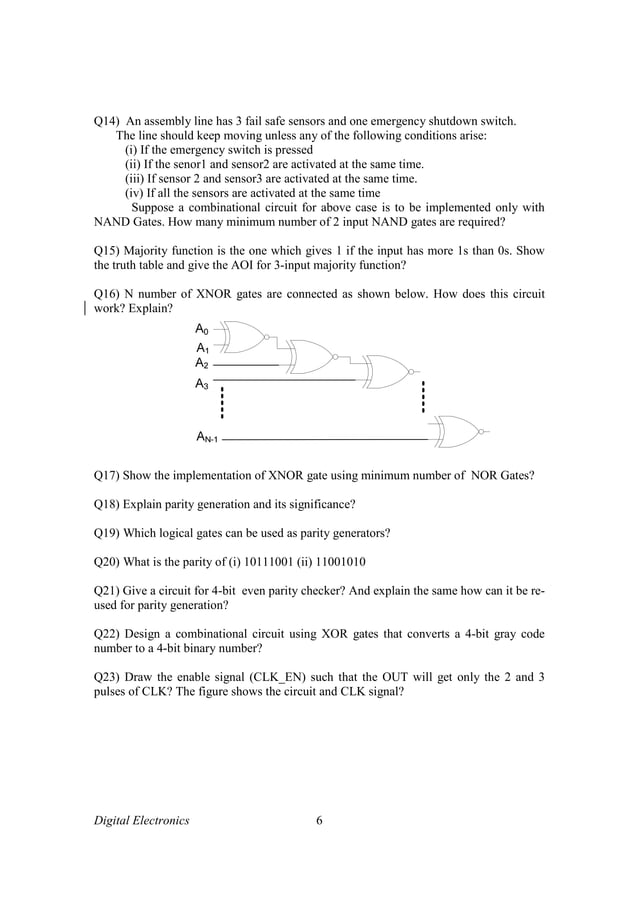 Q14) An assembly line has 3 fail safe sensors and one emergency shutdown switch. The line should keep moving unless any of the following conditions arise:
(i) If the emergency switch is pressed
(ii) If the senor1 and sensor2 are activated at the same time.
(iii) If sensor 2 and sensor3 are activated at the same time.
(iv) If all the sensors are activated at the same time
Suppose a combinational circuit for above case is to be implemented only with NAND Gates. How many minimum number of 2 input NAND gates are required?

Q15) Majority function is the one which gives 1 if the input has more 1s than 0s. Show the truth table and give the AOI for 3-input majority function?

Q16) N number of XNOR gates are connected as shown below. How does this circuit work? Explain?

$A_0$
$A_1$
$A_2$
$A_3$
$A_{N-1}$

Q17) Show the implementation of XNOR gate using minimum number of NOR Gates?

Q18) Explain parity generation and its significance?

Q19) Which logical gates can be used as parity generators?

Q20) What is the parity of (i) 10111001 (ii) 11001010

Q21) Give a circuit for 4-bit even parity checker? And explain the same how can it be re-used for parity generation?

Q22) Design a combinational circuit using XOR gates that converts a 4-bit gray code number to a 4-bit binary number?

Q23) Draw the enable signal (CLK_EN) such that the OUT will get only the 2 and 3 pulses of CLK? The figure shows the circuit and CLK signal?

Digital Electronics 6