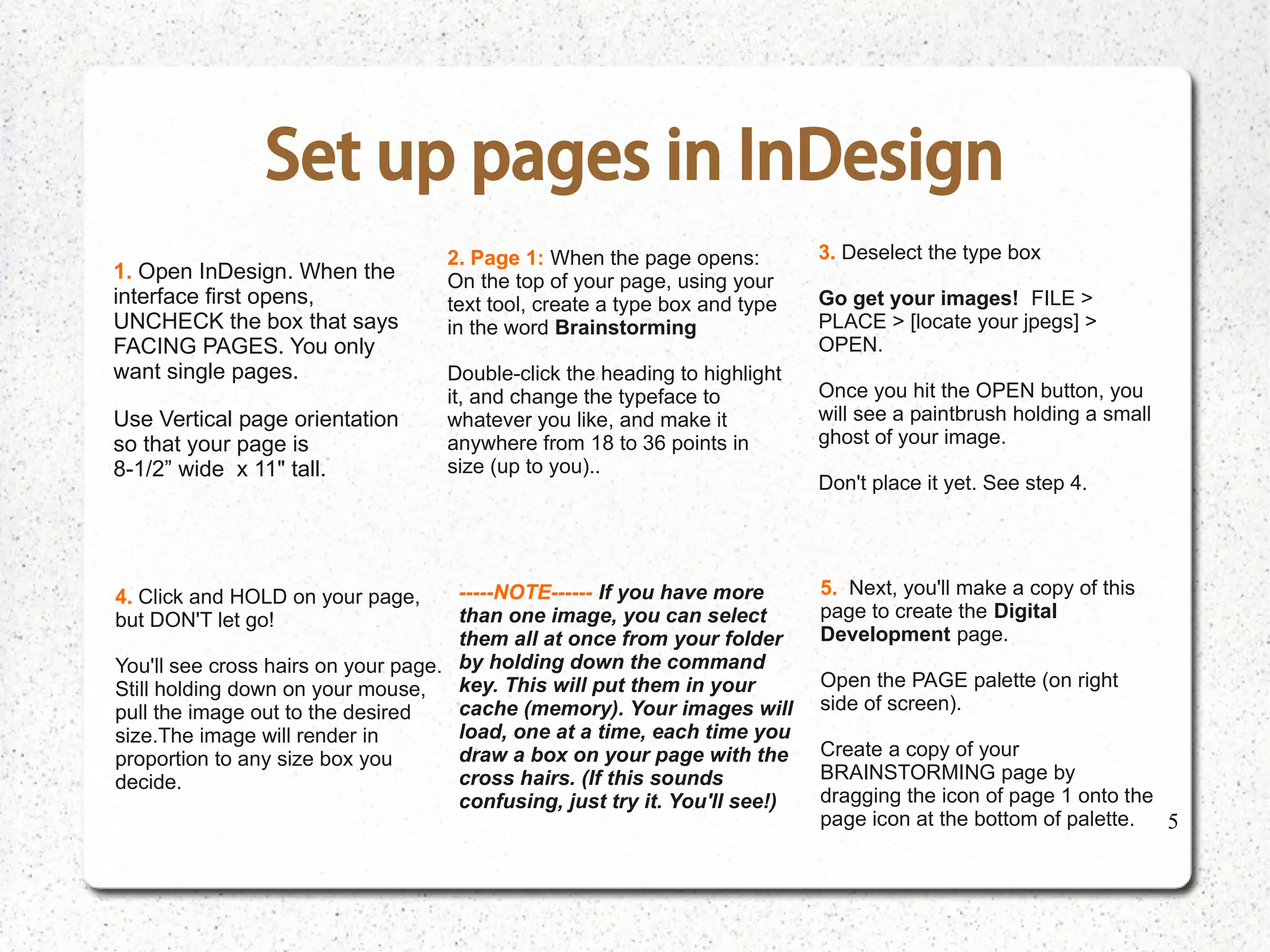 Set up pages in InDesign

1. Open InDesign. When the interface first opens, UNCHECK the box that says FACING PAGES. You only want single pages.

Use Vertical page orientation so that your page is 8-1/2” wide  x 11" tall.

2. Page 1: When the page opens: On the top of your page, using your text tool, create a type box and type in the word Brainstorming

Double-click the heading to highlight it, and change the typeface to whatever you like, and make it anywhere from 18 to 36 points in size (up to you)..

3. Deselect the type box

Go get your images!  FILE > PLACE > [locate your jpegs] > OPEN.

Once you hit the OPEN button, you will see a paintbrush holding a small ghost of your image.

Don't place it yet. See step 4.

4. Click and HOLD on your page, but DON'T let go!

You'll see cross hairs on your page. Still holding down on your mouse, pull the image out to the desired size.The image will render in proportion to any size box you decide.

-----NOTE------ If you have more than one image, you can select them all at once from your folder by holding down the command key. This will put them in your cache (memory). Your images will load, one at a time, each time you draw a box on your page with the cross hairs. (If this sounds confusing, just try it. You'll see!)

5.  Next, you'll make a copy of this page to create the Digital Development page.

Open the PAGE palette (on right side of screen).

Create a copy of your BRAINSTORMING page by dragging the icon of page 1 onto the page icon at the bottom of palette.

5