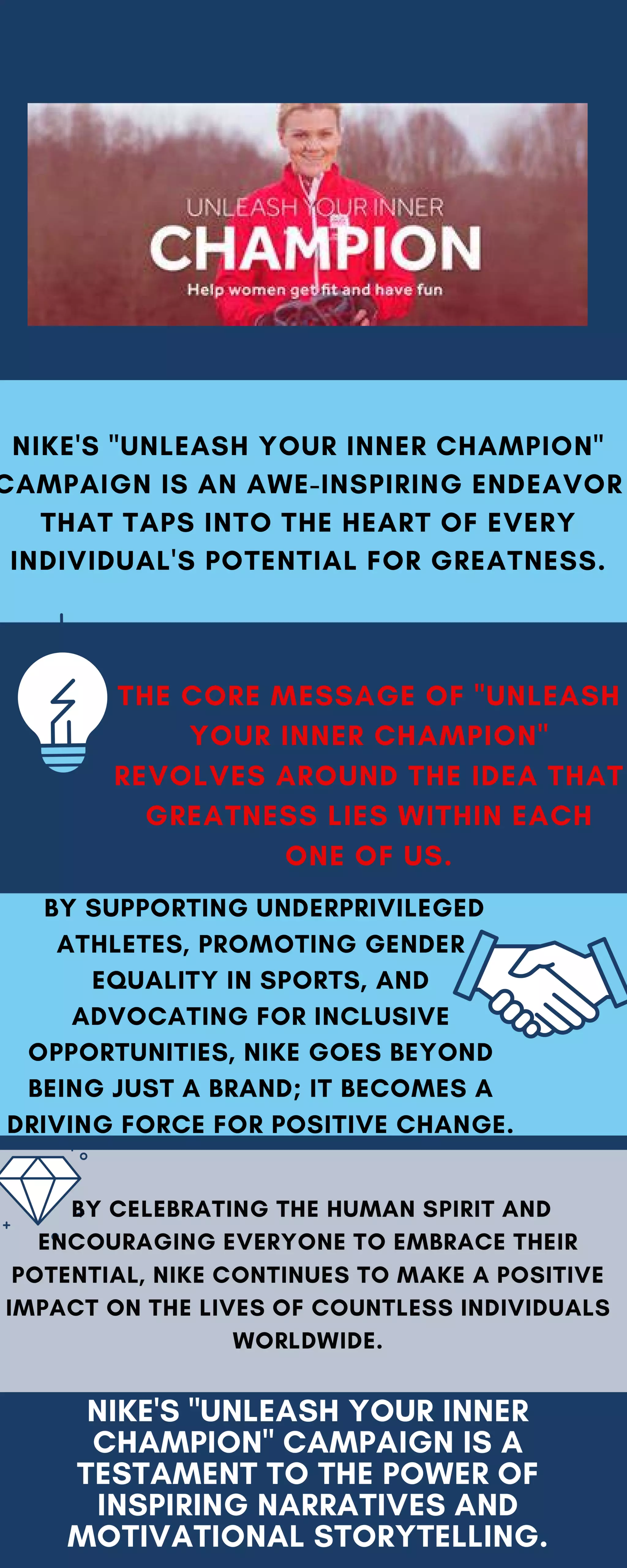 UNLEASH YOUR INNER
CHAMPION
Help women get fit and have fun

NIKE'S "UNLEASH YOUR INNER CHAMPION" CAMPAIGN IS AN AWE-INSPIRING ENDEAVOR THAT TAPS INTO THE HEART OF EVERY INDIVIDUAL'S POTENTIAL FOR GREATNESS.

THE CORE MESSAGE OF "UNLEASH YOUR INNER CHAMPION" REVOLVES AROUND THE IDEA THAT GREATNESS LIES WITHIN EACH ONE OF US.

BY SUPPORTING UNDERPRIVILEGED ATHLETES, PROMOTING GENDER EQUALITY IN SPORTS, AND ADVOCATING FOR INCLUSIVE OPPORTUNITIES, NIKE GOES BEYOND BEING JUST A BRAND; IT BECOMES A DRIVING FORCE FOR POSITIVE CHANGE.

BY CELEBRATING THE HUMAN SPIRIT AND ENCOURAGING EVERYONE TO EMBRACE THEIR POTENTIAL, NIKE CONTINUES TO MAKE A POSITIVE IMPACT ON THE LIVES OF COUNTLESS INDIVIDUALS WORLDWIDE.

NIKE'S "UNLEASH YOUR INNER CHAMPION" CAMPAIGN IS A TESTAMENT TO THE POWER OF INSPIRING NARRATIVES AND MOTIVATIONAL STORYTELLING.