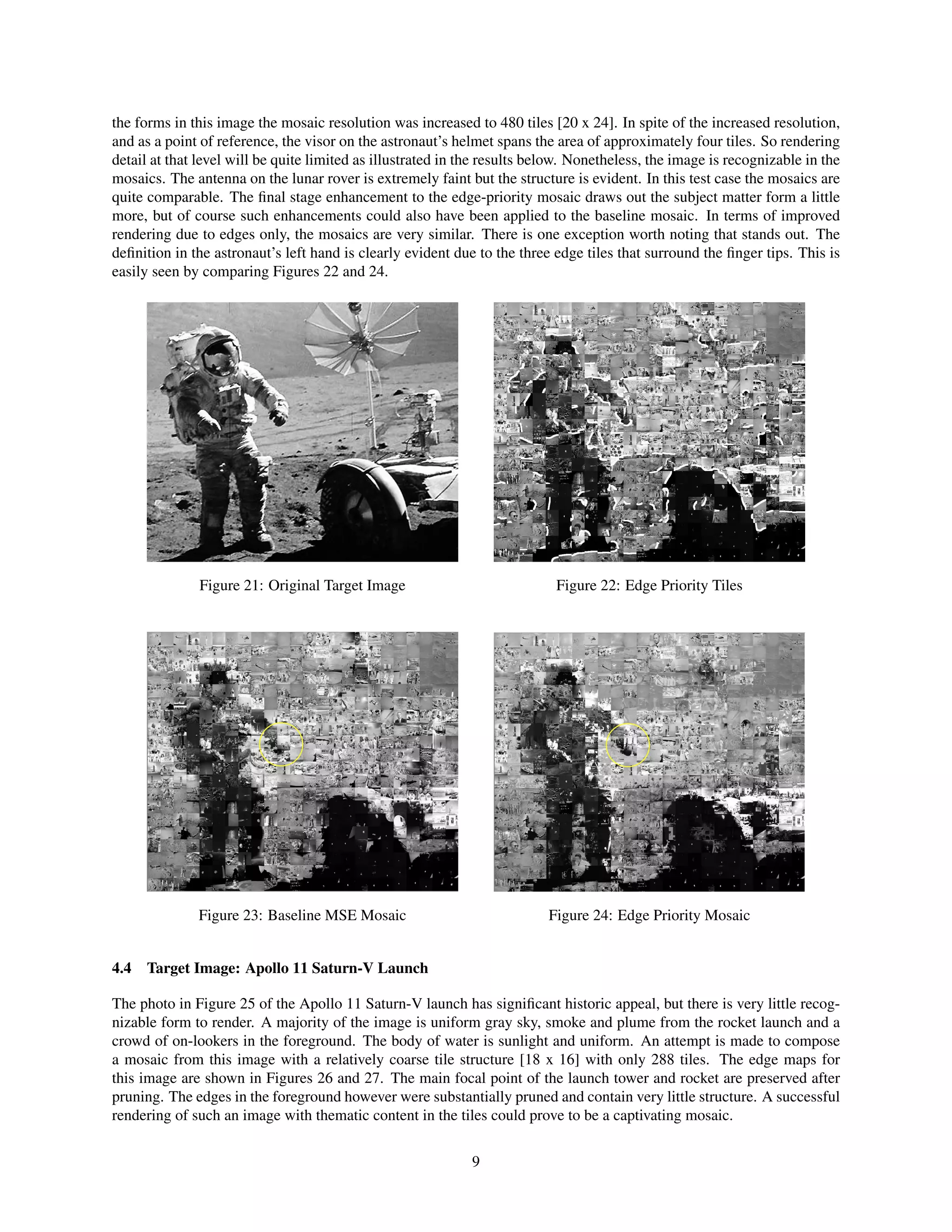 the forms in this image the mosaic resolution was increased to 480 tiles [20 x 24]. In spite of the increased resolution, and as a point of reference, the visor on the astronaut's helmet spans the area of approximately four tiles. So rendering detail at that level will be quite limited as illustrated in the results below. Nonetheless, the image is recognizable in the mosaics. The antenna on the lunar rover is extremely faint but the structure is evident. In this test case the mosaics are quite comparable. The final stage enhancement to the edge-priority mosaic draws out the subject matter form a little more, but of course such enhancements could also have been applied to the baseline mosaic. In terms of improved rendering due to edges only, the mosaics are very similar. There is one exception worth noting that stands out. The definition in the astronaut's left hand is clearly evident due to the three edge tiles that surround the finger tips. This is easily seen by comparing Figures 22 and 24.

Figure 21: Original Target Image

Figure 22: Edge Priority Tiles

Figure 23: Baseline MSE Mosaic

Figure 24: Edge Priority Mosaic

4.4 Target Image: Apollo 11 Saturn-V Launch

The photo in Figure 25 of the Apollo 11 Saturn-V launch has significant historic appeal, but there is very little recognizable form to render. A majority of the image is uniform gray sky, smoke and plume from the rocket launch and a crowd of on-lookers in the foreground. The body of water is sunlight and uniform. An attempt is made to compose a mosaic from this image with a relatively coarse tile structure [18 x 16] with only 288 tiles. The edge maps for this image are shown in Figures 26 and 27. The main focal point of the launch tower and rocket are preserved after pruning. The edges in the foreground however were substantially pruned and contain very little structure. A successful rendering of such an image with thematic content in the tiles could prove to be a captivating mosaic.

9