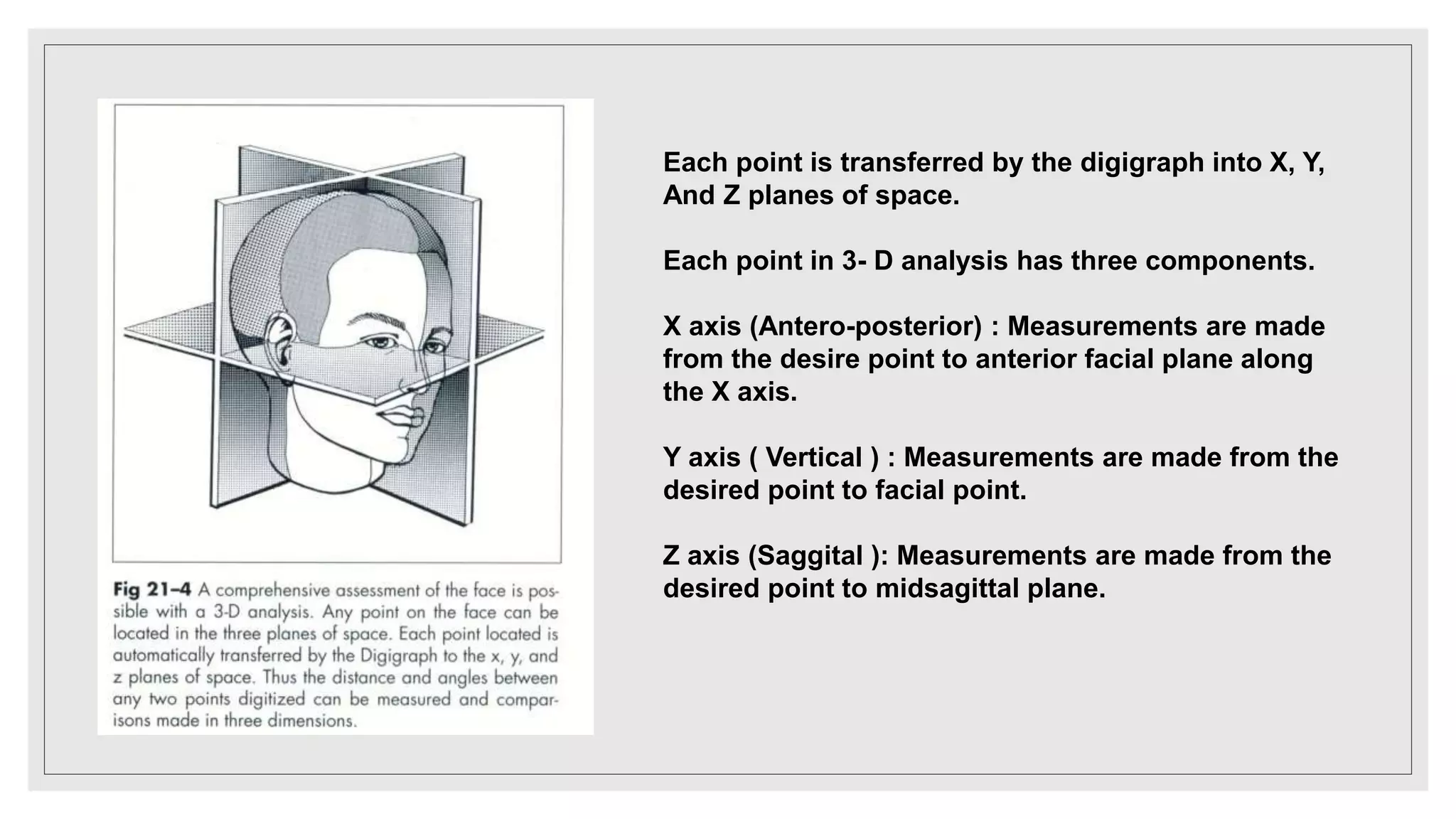 Fig 21–4 A comprehensive assessment of the face is possible with a 3-D analysis. Any point on the face can be located in the three planes of space. Each point located is automatically transferred by the Digigraph to the x, y, and z planes of space. Thus the distance and angles between any two points digitized can be measured and comparisons made in three dimensions.

Each point is transferred by the digigraph into X, Y, And Z planes of space.

Each point in 3- D analysis has three components.

X axis (Antero-posterior) : Measurements are made from the desire point to anterior facial plane along the X axis.

Y axis ( Vertical ) : Measurements are made from the desired point to facial point.

Z axis (Saggital ): Measurements are made from the desired point to midsagittal plane.