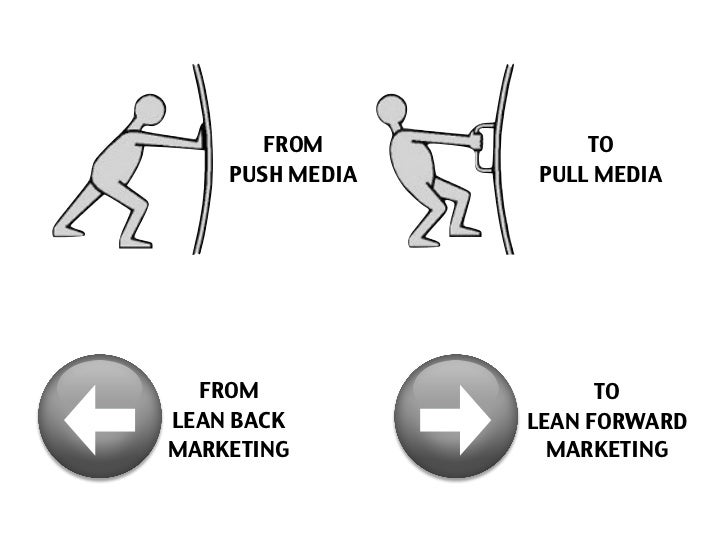 FROM
PUSH MEDIA

TO
PULL MEDIA

FROM
LEAN BACK
MARKETING

TO
LEAN FORWARD
MARKETING