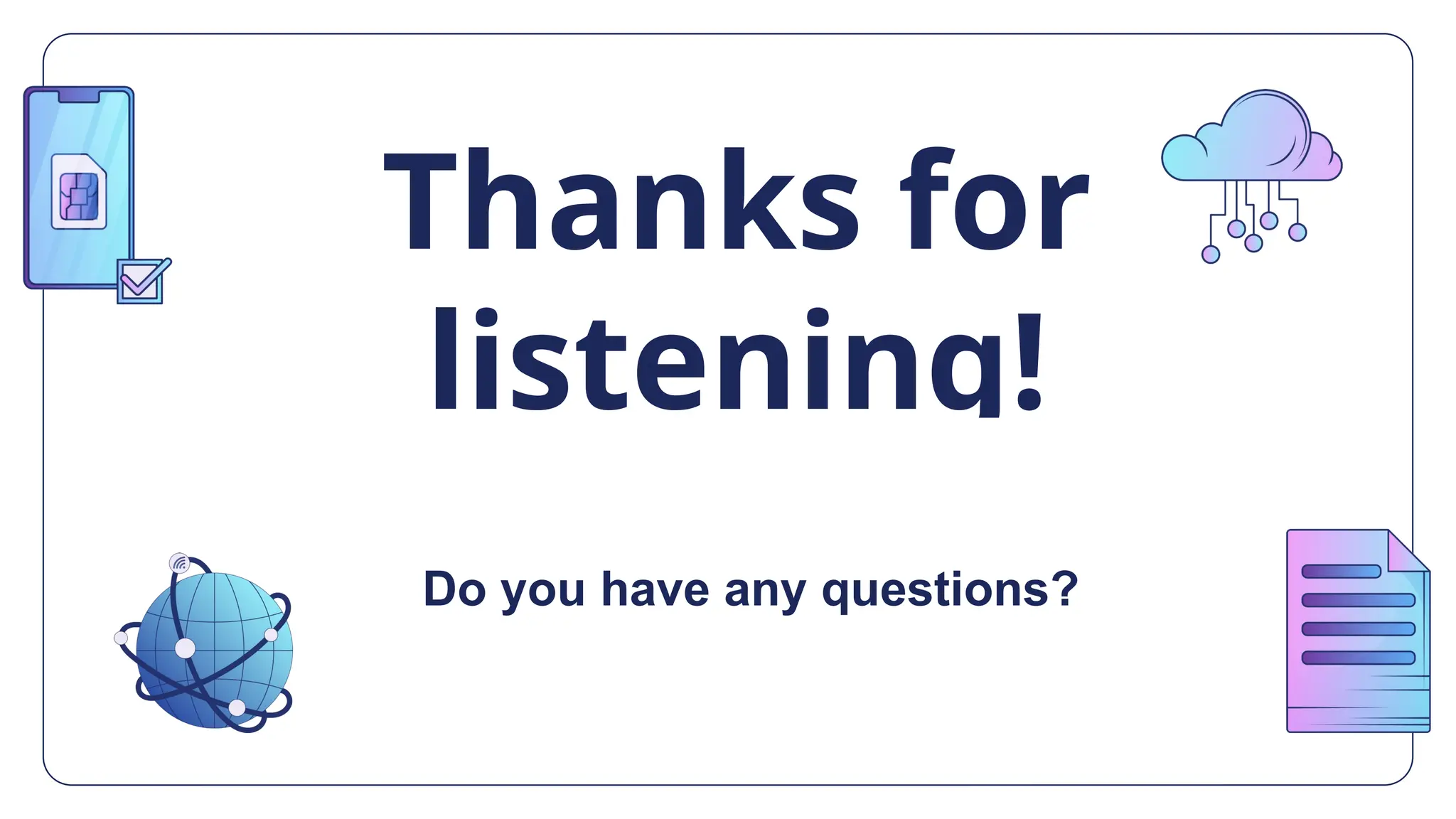 Thanks for listening!

Do you have any questions?