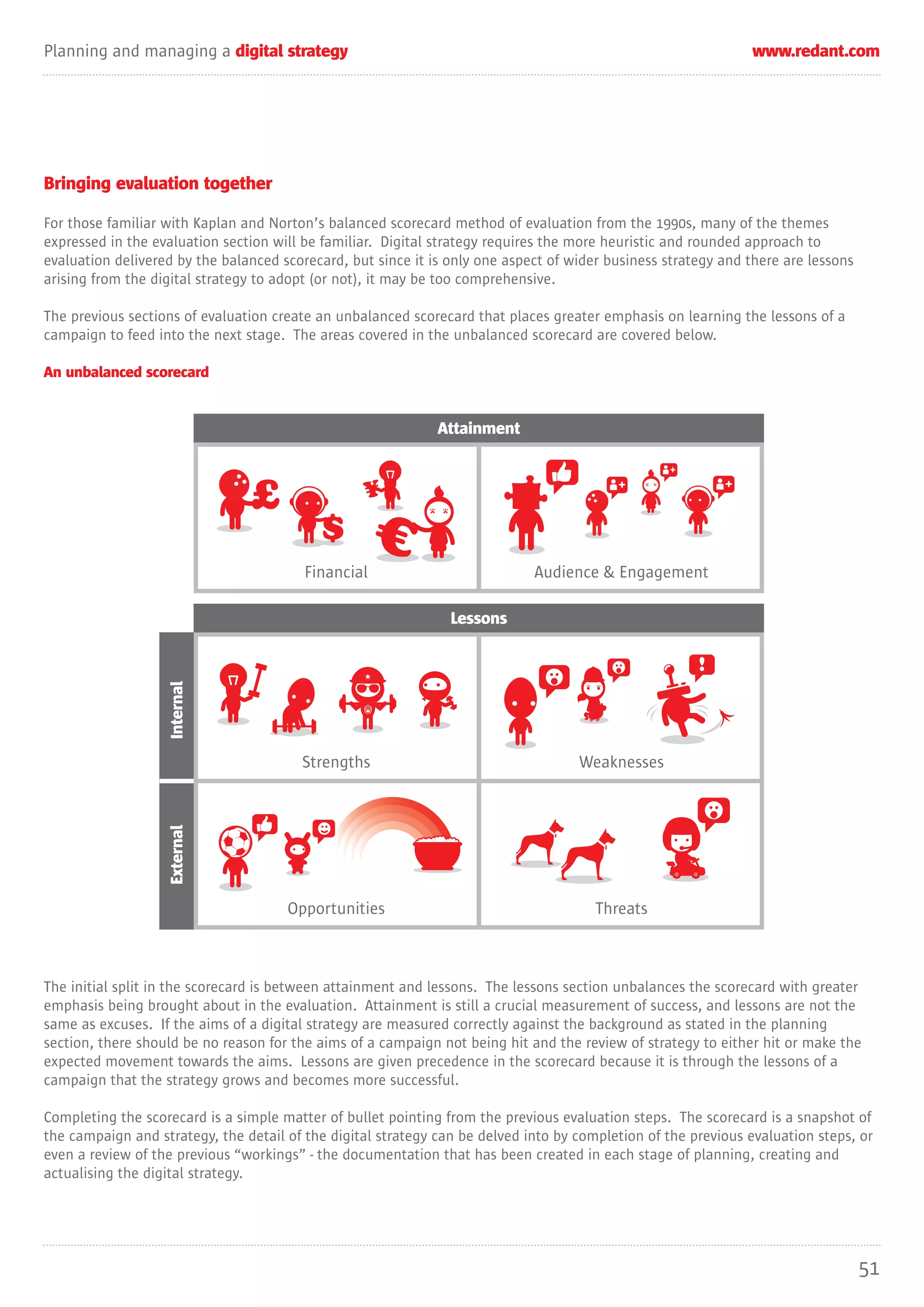 Planning and managing a digital strategy www.redant.com

Bringing evaluation together

For those familiar with Kaplan and Norton's balanced scorecard method of evaluation from the 1990s, many of the themes expressed in the evaluation section will be familiar. Digital strategy requires the more heuristic and rounded approach to evaluation delivered by the balanced scorecard, but since it is only one aspect of wider business strategy and there are lessons arising from the digital strategy to adopt (or not), it may be too comprehensive.

The previous sections of evaluation create an unbalanced scorecard that places greater emphasis on learning the lessons of a campaign to feed into the next stage. The areas covered in the unbalanced scorecard are covered below.

An unbalanced scorecard

Attainment

Financial

Audience & Engagement

Lessons

Internal

Strengths

Weaknesses

External

Opportunities

Threats

The initial split in the scorecard is between attainment and lessons. The lessons section unbalances the scorecard with greater emphasis being brought about in the evaluation. Attainment is still a crucial measurement of success, and lessons are not the same as excuses. If the aims of a digital strategy are measured correctly against the background as stated in the planning section, there should be no reason for the aims of a campaign not being hit and the review of strategy to either hit or make the expected movement towards the aims. Lessons are given precedence in the scorecard because it is through the lessons of a campaign that the strategy grows and becomes more successful.

Completing the scorecard is a simple matter of bullet pointing from the previous evaluation steps. The scorecard is a snapshot of the campaign and strategy, the detail of the digital strategy can be delved into by completion of the previous evaluation steps, or even a review of the previous "workings" - the documentation that has been created in each stage of planning, creating and actualising the digital strategy.

51