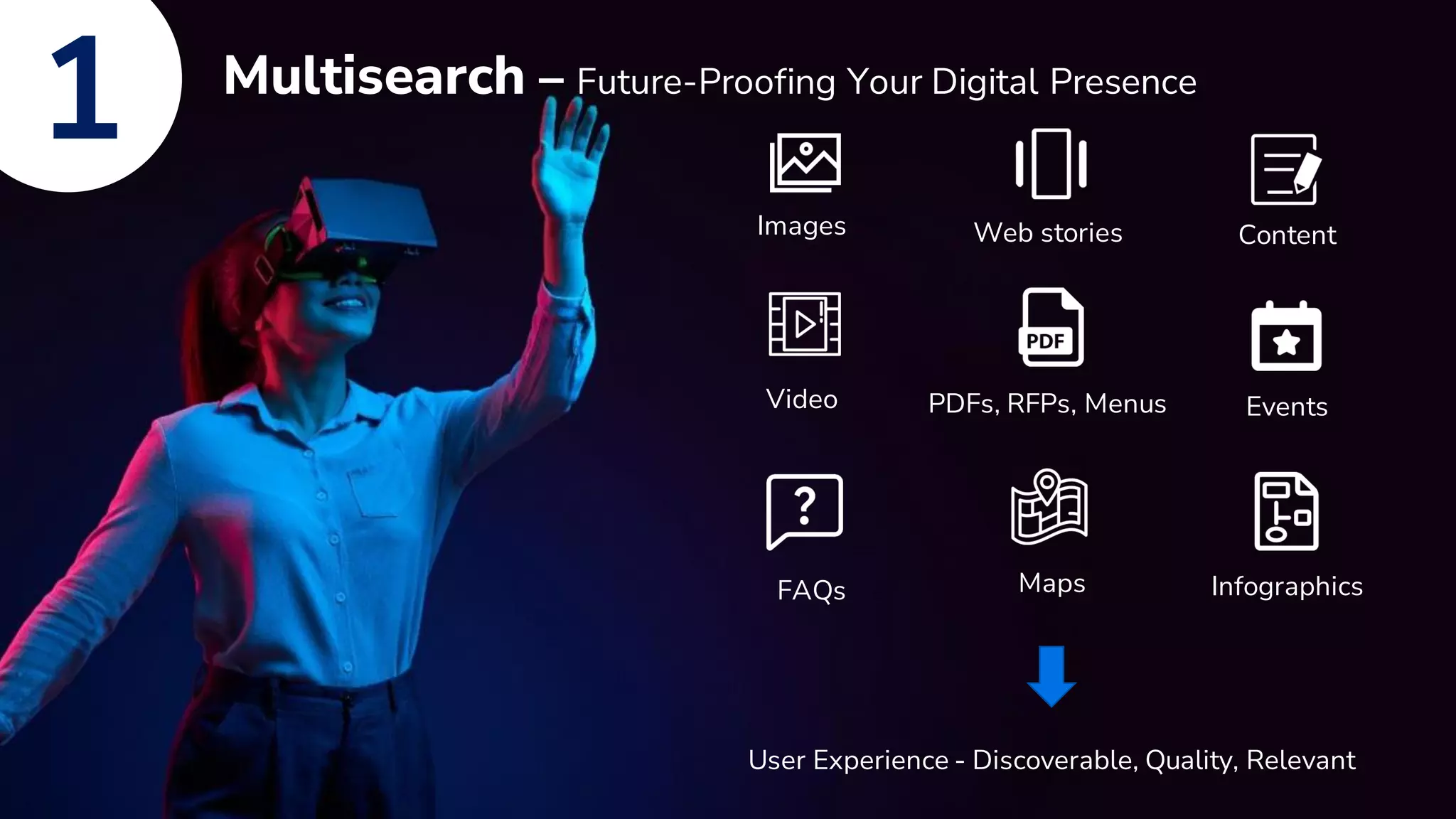 1

Multisearch – Future-Proofing Your Digital Presence

Images

Web stories

Content

Video

PDF

PDFs, RFPs, Menus

Events

?

FAQs

Maps

Infographics

User Experience - Discoverable, Quality, Relevant