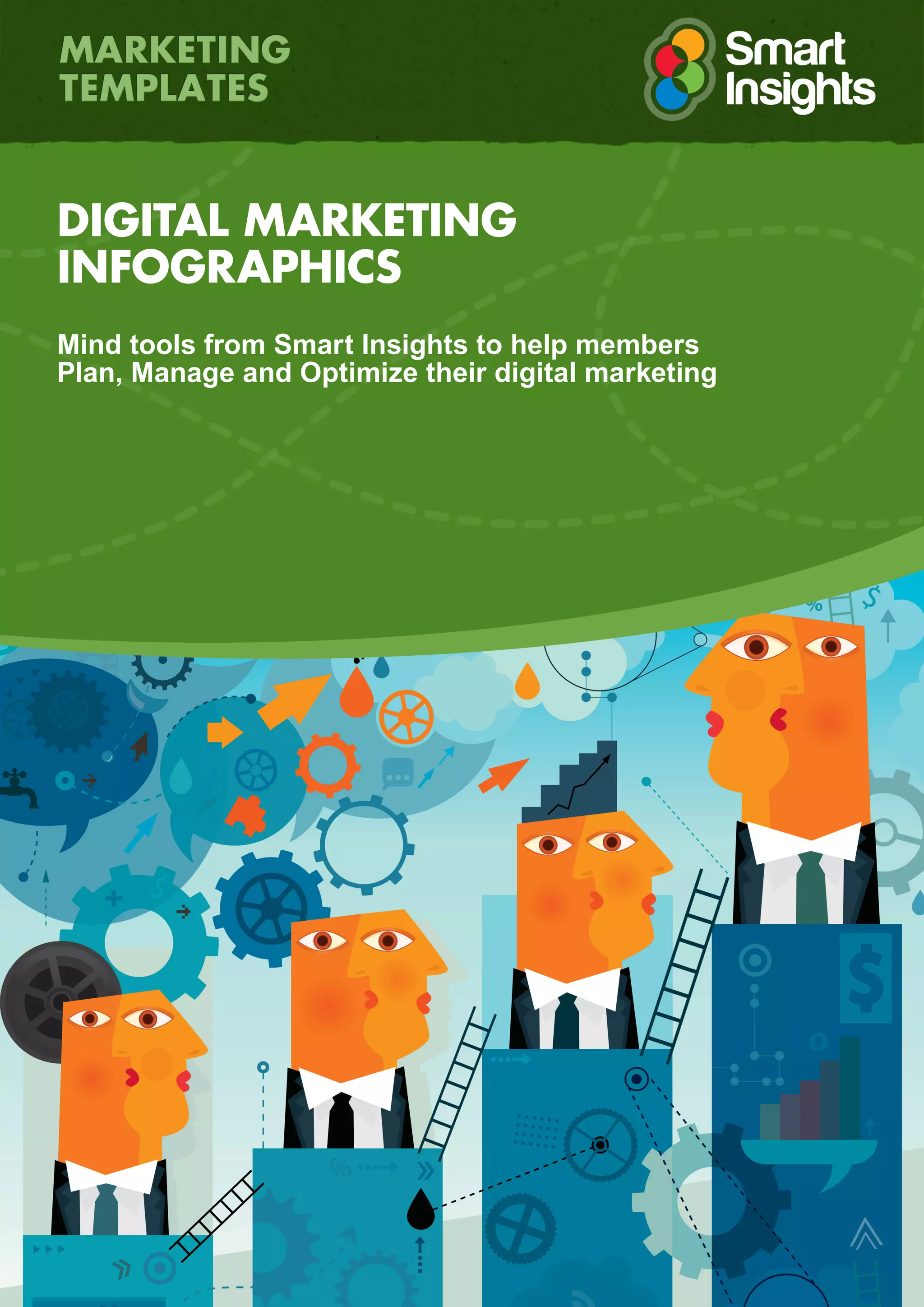 MARKETING TEMPLATES

Smart Insights

DIGITAL MARKETING INFOGRAPHICS

Mind tools from Smart Insights to help members Plan, Manage and Optimize their digital marketing