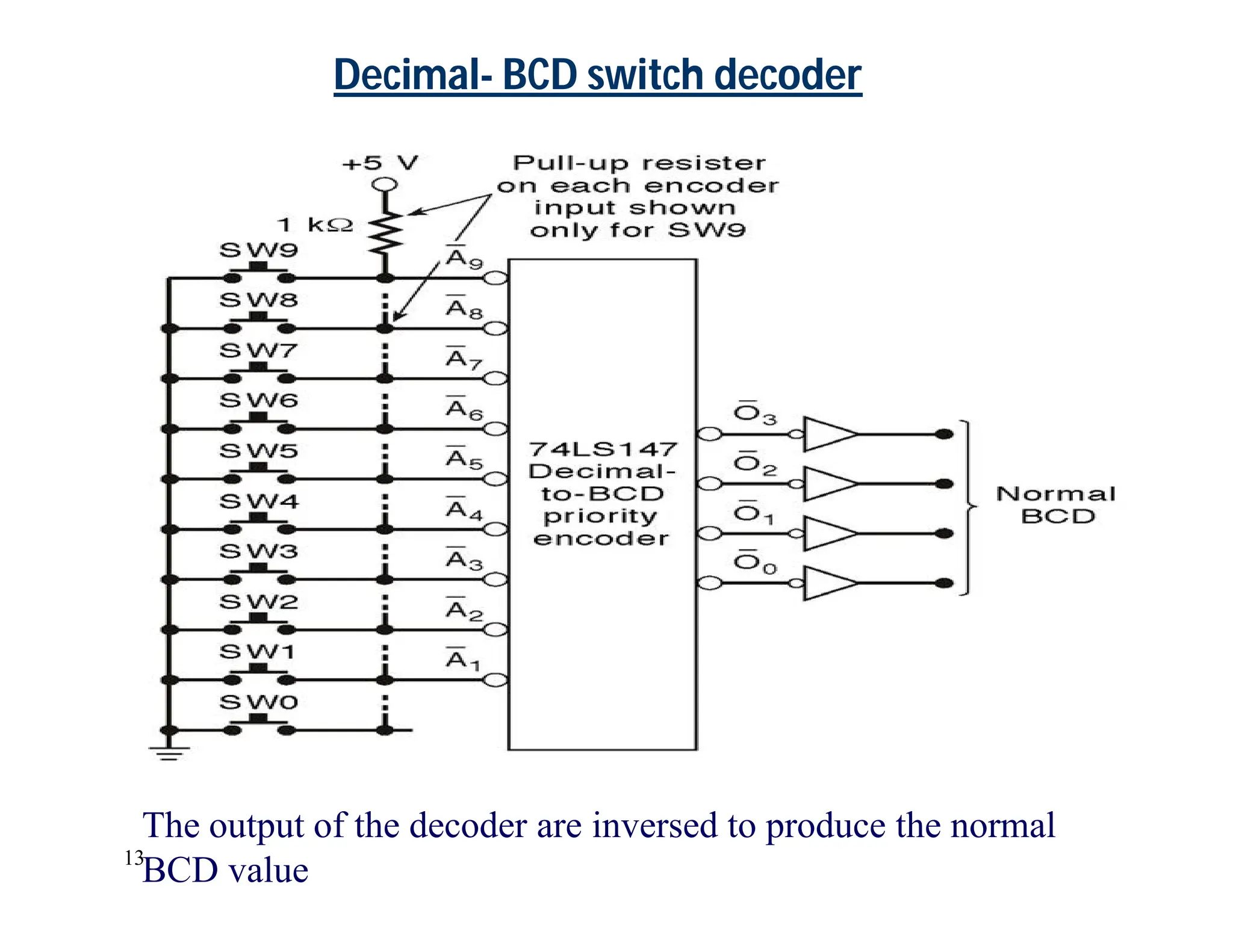 Decimal- BCD switch decoder

+5 V

Pull-up resister on each encoder input shown only for SW9

1 kΩ

SW9

SW8

SW7

SW6

SW5

SW4

SW3

SW2

SW1

SW0

$\overline{A}_9$

$\overline{A}_8$

$\overline{A}_7$

$\overline{A}_6$

$\overline{A}_5$

$\overline{A}_4$

$\overline{A}_3$

$\overline{A}_2$

$\overline{A}_1$

74LS147 Decimal-to-BCD priority encoder

$\overline{O}_3$

$\overline{O}_2$

$\overline{O}_1$

$\overline{O}_0$

Normal BCD

The output of the decoder are inversed to produce the normal BCD value

13