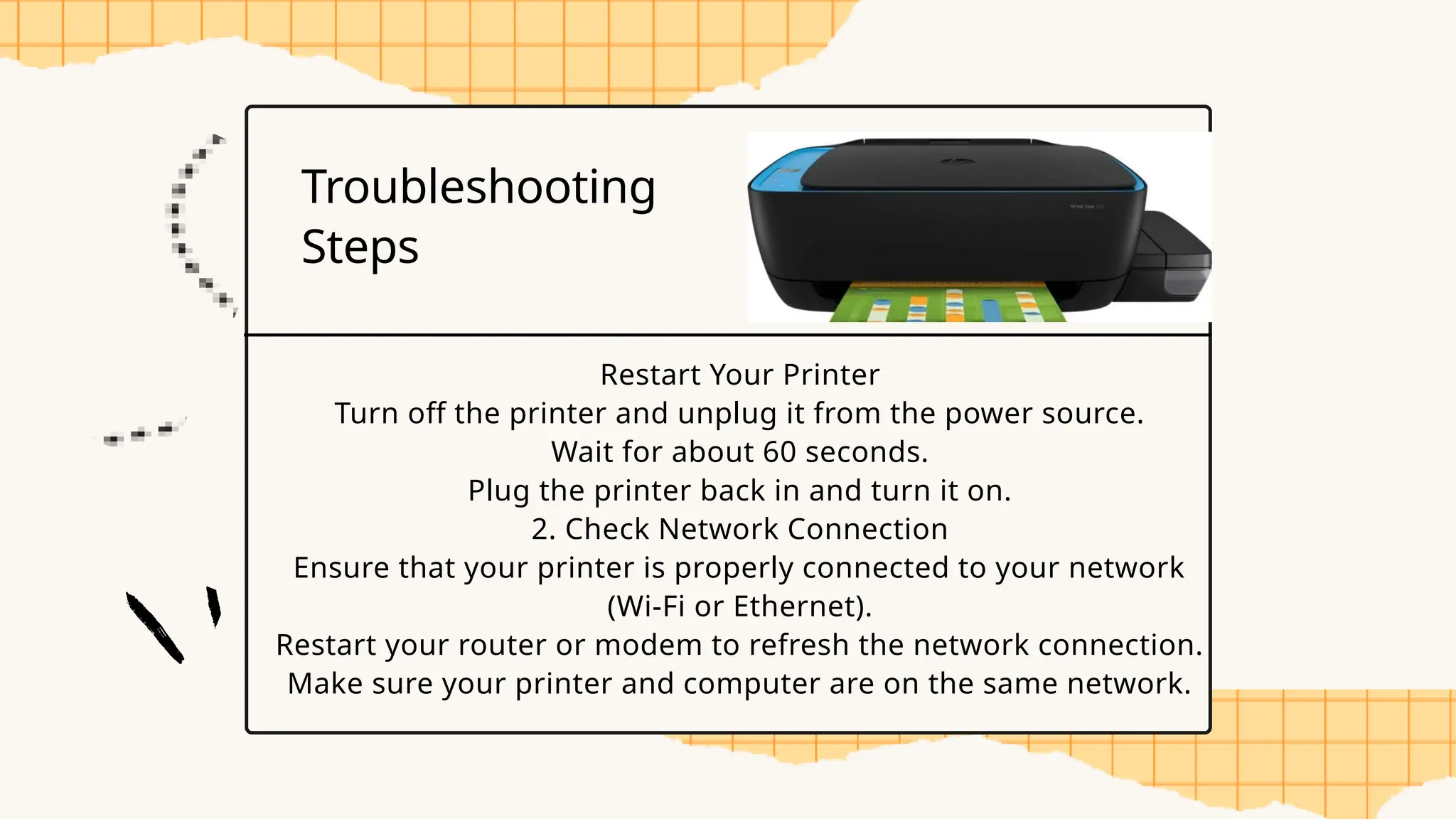 Troubleshooting Steps

Restart Your Printer
Turn off the printer and unplug it from the power source.
Wait for about 60 seconds.
Plug the printer back in and turn it on.
2. Check Network Connection
Ensure that your printer is properly connected to your network (Wi-Fi or Ethernet).
Restart your router or modem to refresh the network connection.
Make sure your printer and computer are on the same network.