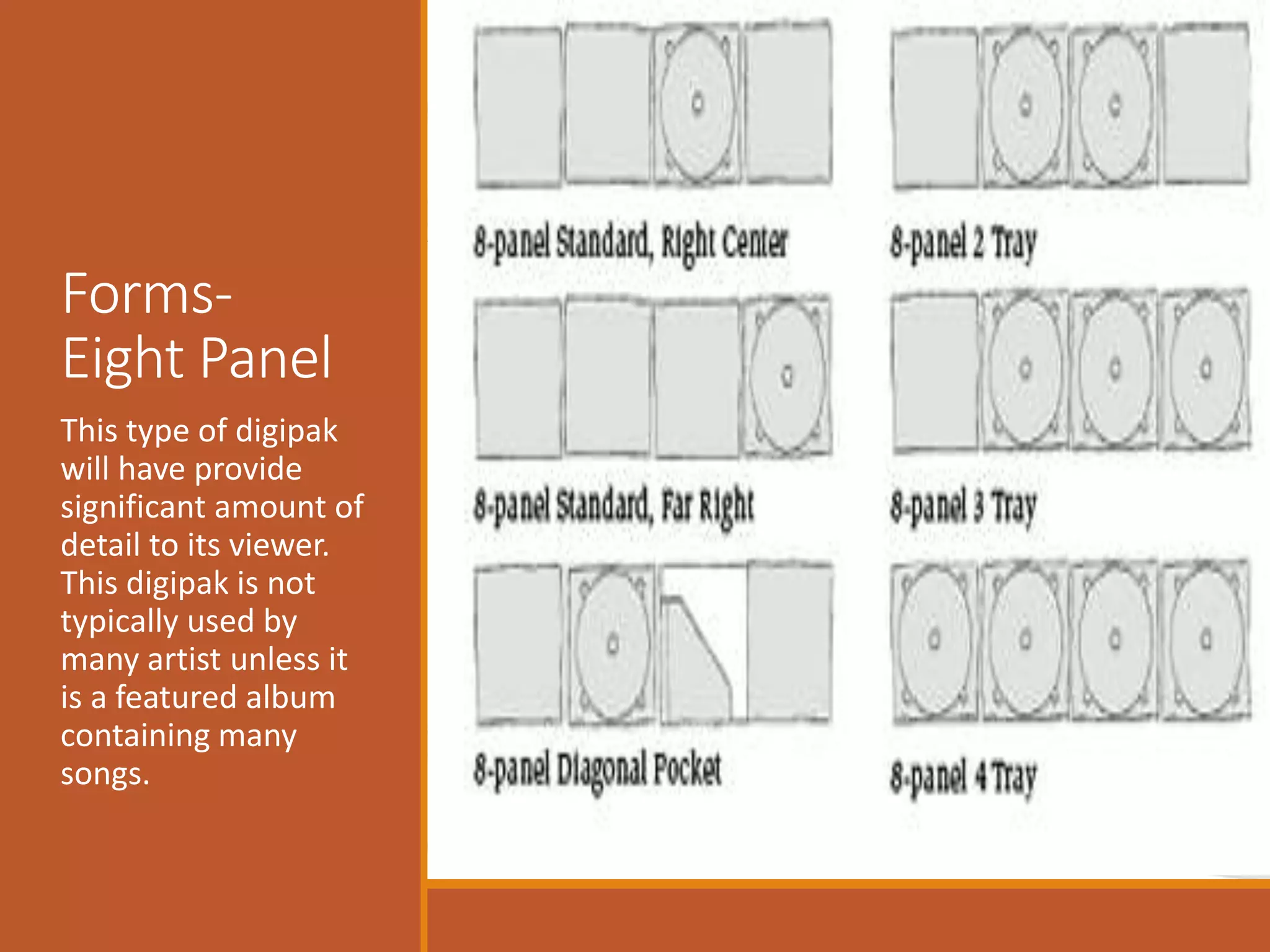 Forms-
Eight Panel

This type of digipak will have provide significant amount of detail to its viewer. This digipak is not typically used by many artist unless it is a featured album containing many songs.

8-panel Standard, Right Center

8-panel 2 Tray

8-panel Standard, Far Right

8-panel 3 Tray

8-panel Diagonal Pocket

8-panel 4 Tray