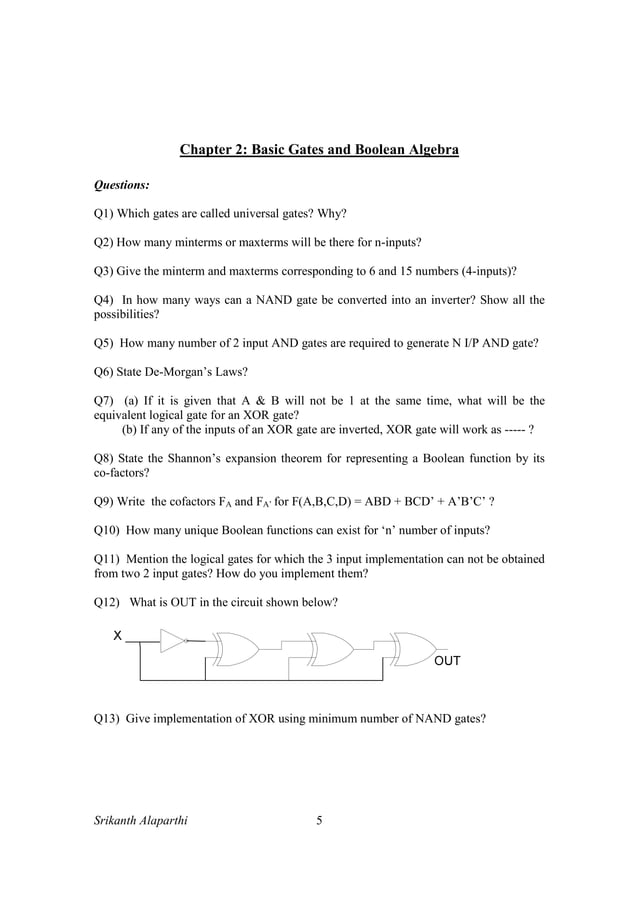 Chapter 2: Basic Gates and Boolean Algebra

Questions:

Q1) Which gates are called universal gates? Why?

Q2) How many minterms or maxterms will be there for n-inputs?

Q3) Give the minterm and maxterms corresponding to 6 and 15 numbers (4-inputs)?

Q4) In how many ways can a NAND gate be converted into an inverter? Show all the possibilities?

Q5) How many number of 2 input AND gates are required to generate N I/P AND gate?

Q6) State De-Morgan's Laws?

Q7) (a) If it is given that A & B will not be 1 at the same time, what will be the equivalent logical gate for an XOR gate?
(b) If any of the inputs of an XOR gate are inverted, XOR gate will work as ----- ?

Q8) State the Shannon's expansion theorem for representing a Boolean function by its co-factors?

Q9) Write the cofactors $F_A$ and $F_{A'}$ for F(A,B,C,D) = ABD + BCD' + A'B'C' ?

Q10) How many unique Boolean functions can exist for 'n' number of inputs?

Q11) Mention the logical gates for which the 3 input implementation can not be obtained from two 2 input gates? How do you implement them?

Q12) What is OUT in the circuit shown below?

X

OUT

Q13) Give implementation of XOR using minimum number of NAND gates?

Srikanth Alaparthi 5