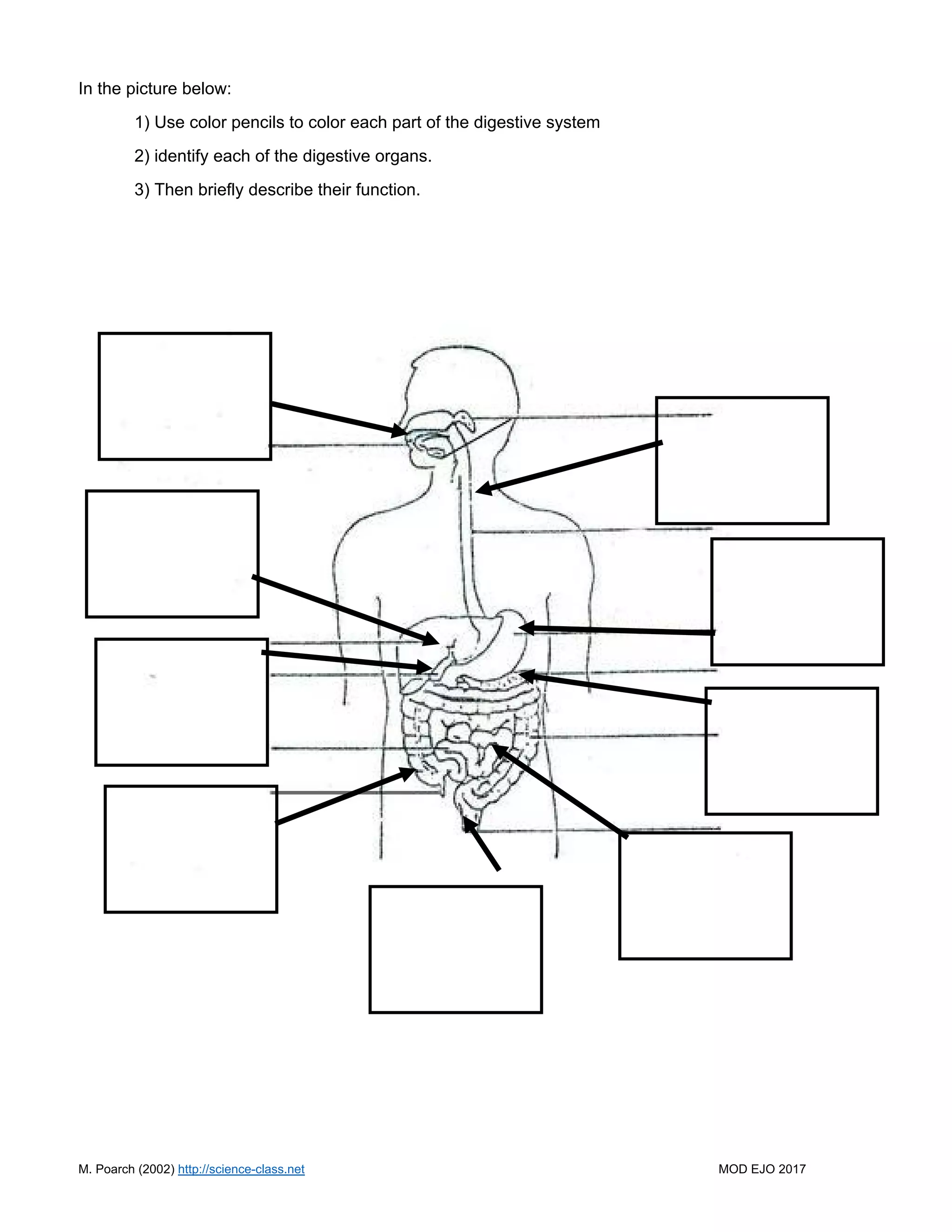 In the picture below:

1) Use color pencils to color each part of the digestive system

2) identify each of the digestive organs.

3) Then briefly describe their function.

M. Poarch (2002) http://science-class.net

MOD EJO 2017