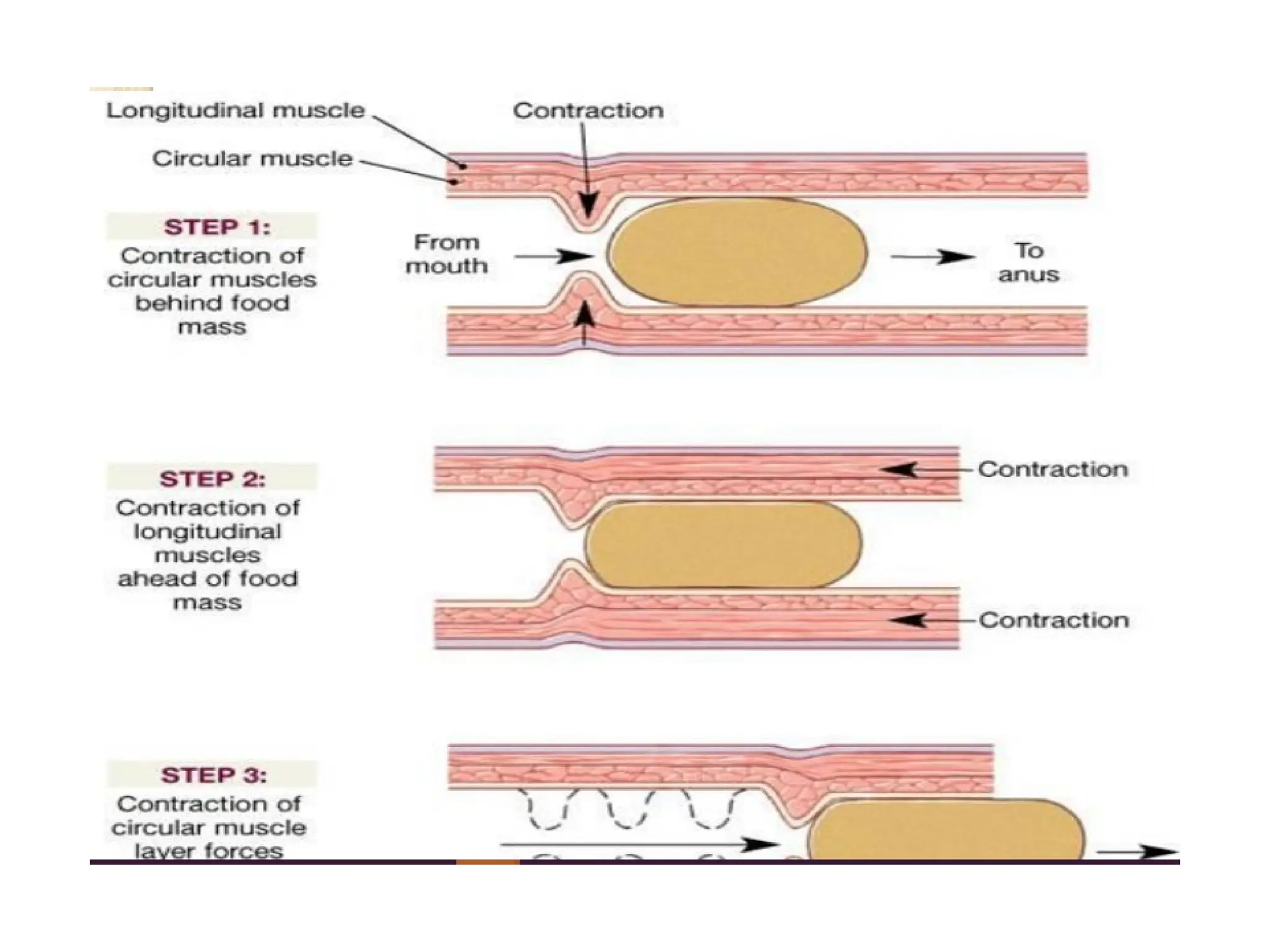 Longitudinal muscle

Circular muscle

Contraction

STEP 1:
Contraction of circular muscles behind food mass

From mouth

To anus

STEP 2:
Contraction of longitudinal muscles ahead of food mass

Contraction

Contraction

STEP 3:
Contraction of circular muscle layer forces