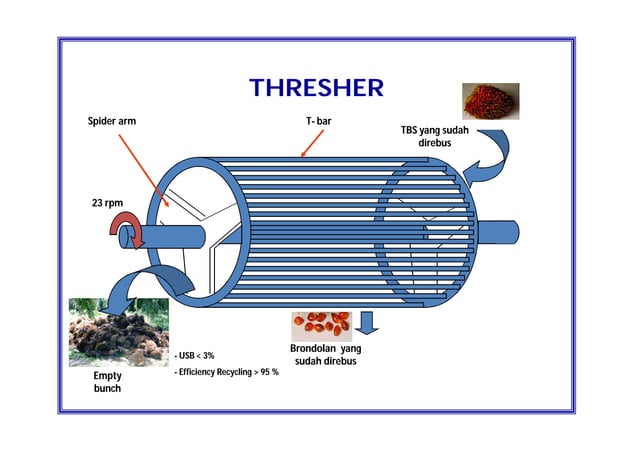 THRESHER

Spider arm

T- bar

TBS yang sudah direbus

23 rpm

Brondolan yang sudah direbus

- USB < 3%

- Efficiency Recycling > 95 %

Empty bunch