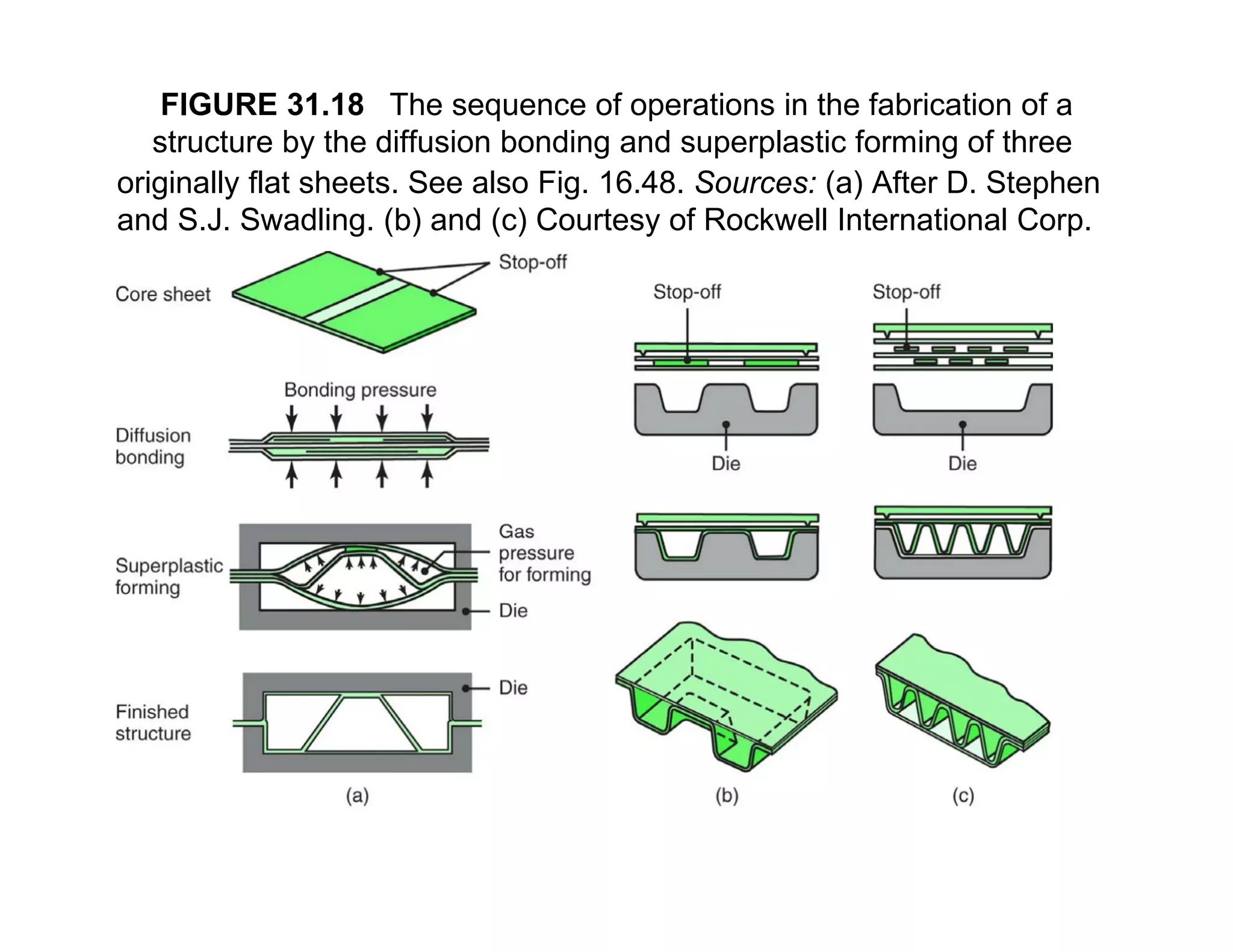 FIGURE 31.18 The sequence of operations in the fabrication of a structure by the diffusion bonding and superplastic forming of three originally flat sheets. See also Fig. 16.48. Sources: (a) After D. Stephen and S.J. Swadling. (b) and (c) Courtesy of Rockwell International Corp.

Core sheet
Stop-off
Bonding pressure
Diffusion bonding
Superplastic forming
Gas pressure for forming
Die
Finished structure
Die
(a)

Stop-off
Die
(b)

Stop-off
Die
(c)