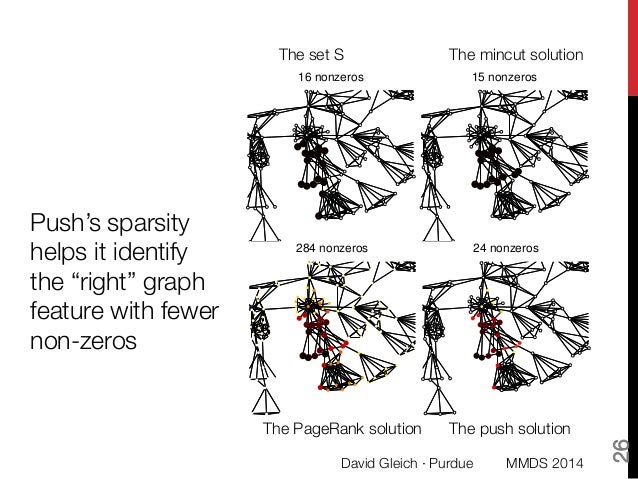 Push's sparsity helps it identify the "right" graph feature with fewer non-zeros

The set S

16 nonzeros

The mincut solution

15 nonzeros

284 nonzeros

24 nonzeros

The PageRank solution

The push solution

David Gleich · Purdue

MMDS 2014

26