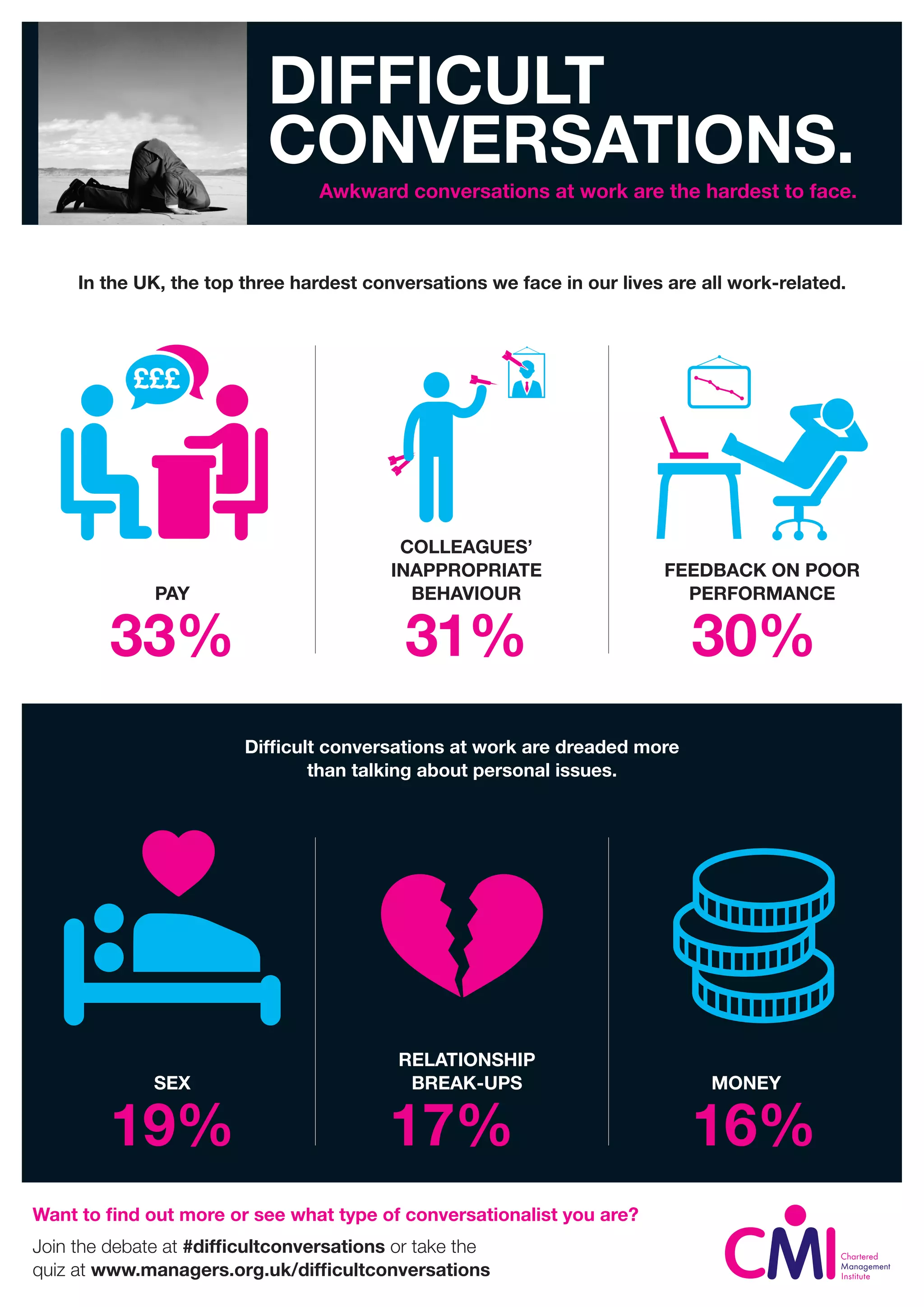 DIFFICULT CONVERSATIONS.

Awkward conversations at work are the hardest to face.

In the UK, the top three hardest conversations we face in our lives are all work-related.

£££

PAY
33%

COLLEAGUES' INAPPROPRIATE BEHAVIOUR
31%

FEEDBACK ON POOR PERFORMANCE
30%

Difficult conversations at work are dreaded more than talking about personal issues.

SEX
19%

RELATIONSHIP BREAK-UPS
17%

MONEY
16%

Want to find out more or see what type of conversationalist you are?

Join the debate at #difficultconversations or take the quiz at www.managers.org.uk/difficultconversations

CMI Chartered Management Institute