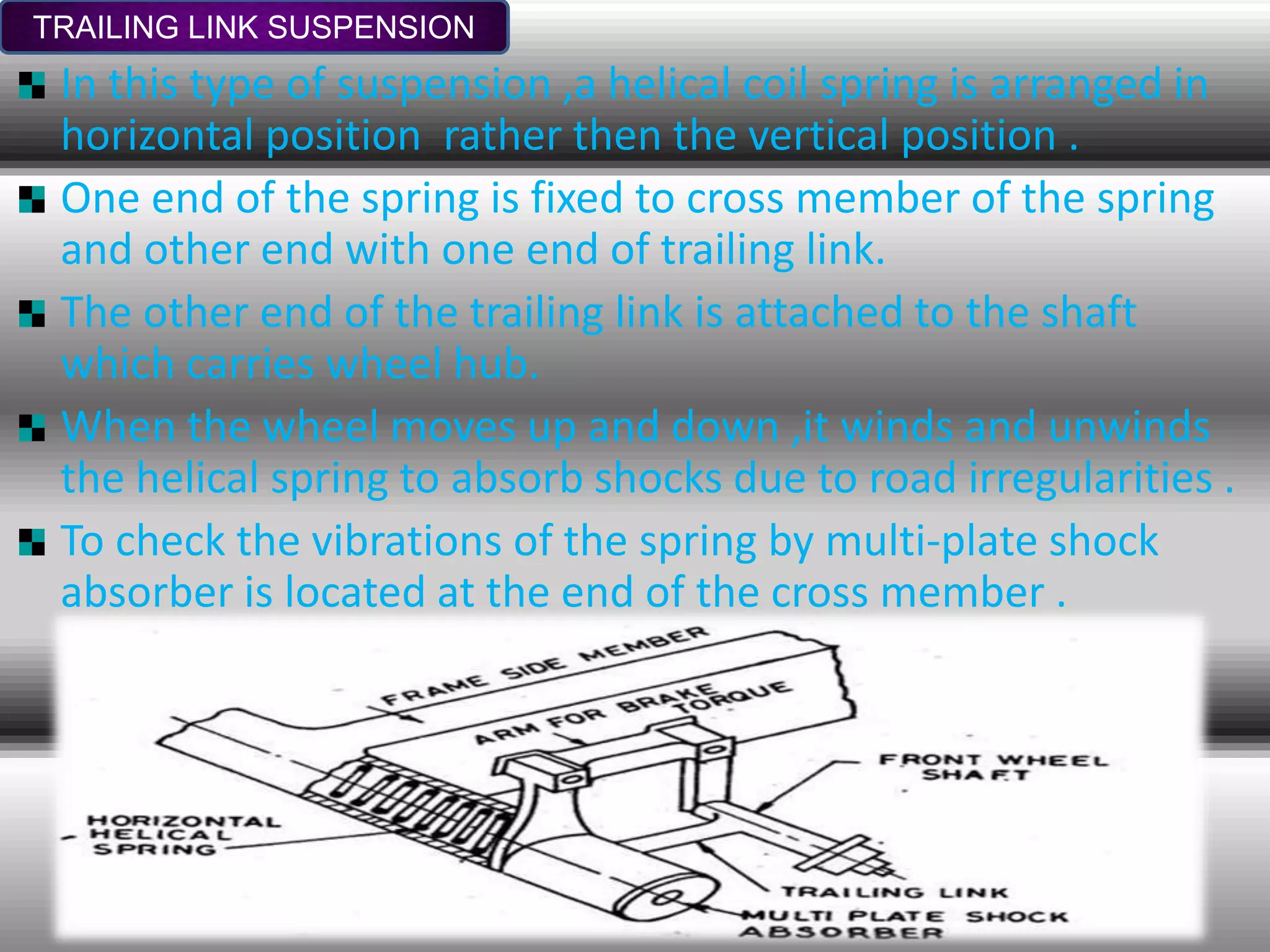 TRAILING LINK SUSPENSION

In this type of suspension ,a helical coil spring is arranged in horizontal position rather then the vertical position .

One end of the spring is fixed to cross member of the spring and other end with one end of trailing link.

The other end of the trailing link is attached to the shaft which carries wheel hub.

When the wheel moves up and down ,it winds and unwinds the helical spring to absorb shocks due to road irregularities .

To check the vibrations of the spring by multi-plate shock absorber is located at the end of the cross member .

FRAME SIDE MEMBER
ARM FOR BRAKE TORQUE
FRONT WHEEL SHAFT
HORIZONTAL HELICAL SPRING
TRAILING LINK
MULTI PLATE SHOCK ABSORBER